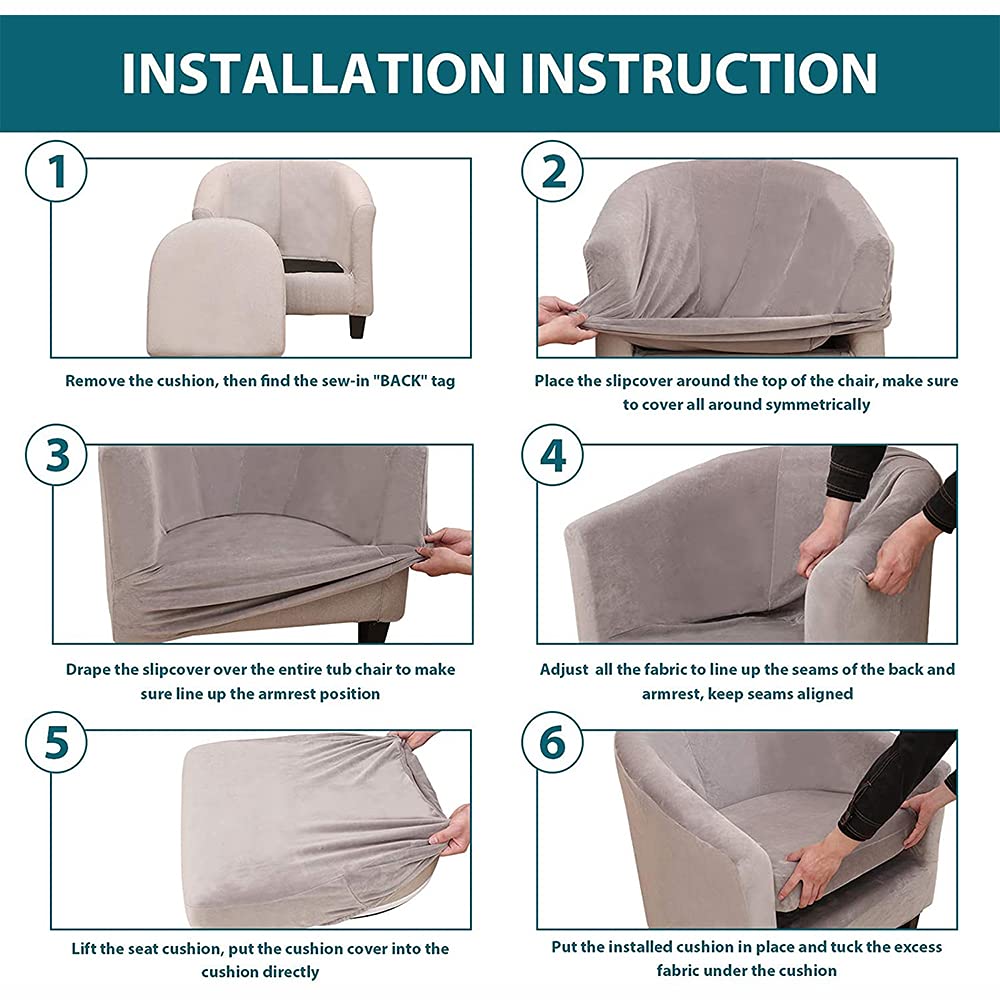 INSTALLATION INSTRUCTION

1

Remove the cushion, then find the sew-in "BACK" tag

2

Place the slipcover around the top of the chair, make sure to cover all around symmetrically

3

Drape the slipcover over the entire tub chair to make sure line up the armrest position

4

Adjust all the fabric to line up the seams of the back and armrest, keep seams aligned

5

Lift the seat cushion, put the cushion cover into the cushion directly

6

Put the installed cushion in place and tuck the excess fabric under the cushion