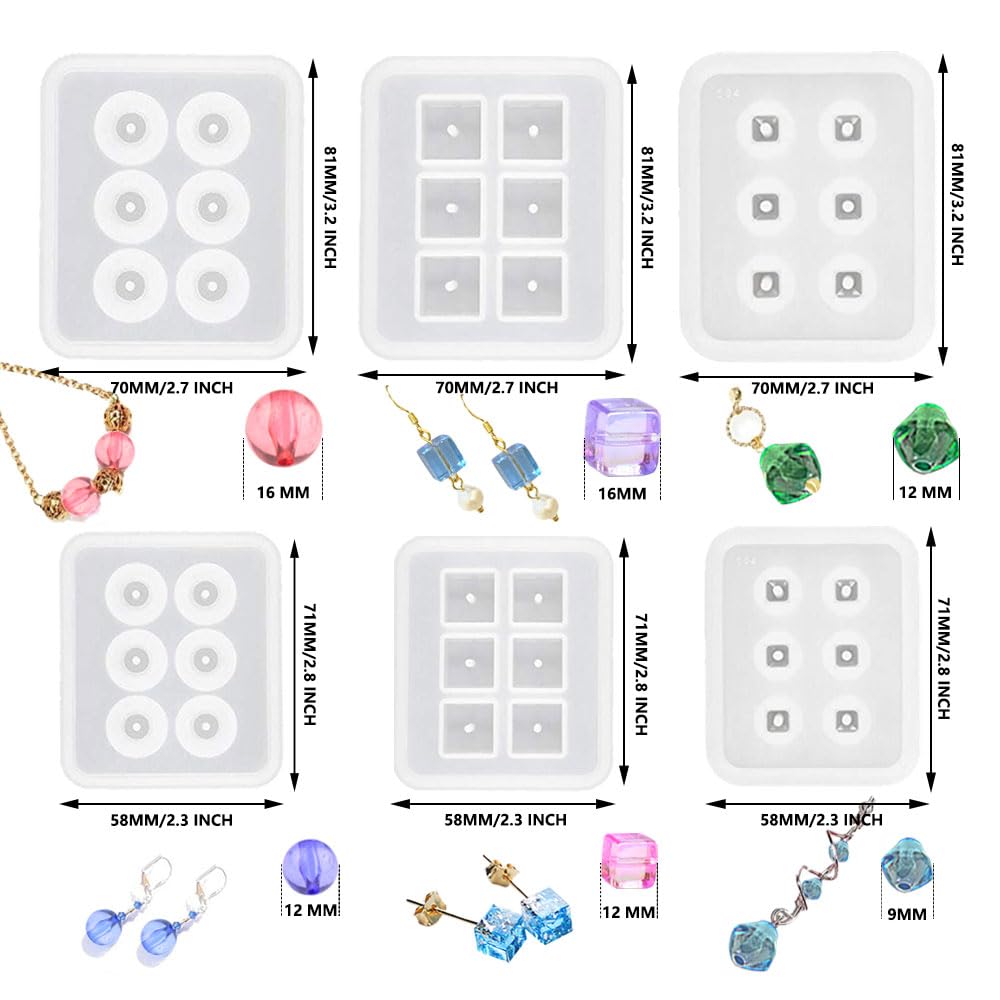 81MM/3.2 INCH
70MM/2.7 INCH
16 MM

81MM/3.2 INCH
70MM/2.7 INCH
16MM

81MM/3.2 INCH
70MM/2.7 INCH
12 MM

71MM/2.8 INCH
58MM/2.3 INCH
12 MM

71MM/2.8 INCH
58MM/2.3 INCH
12 MM

71MM/2.8 INCH
58MM/2.3 INCH
9MM