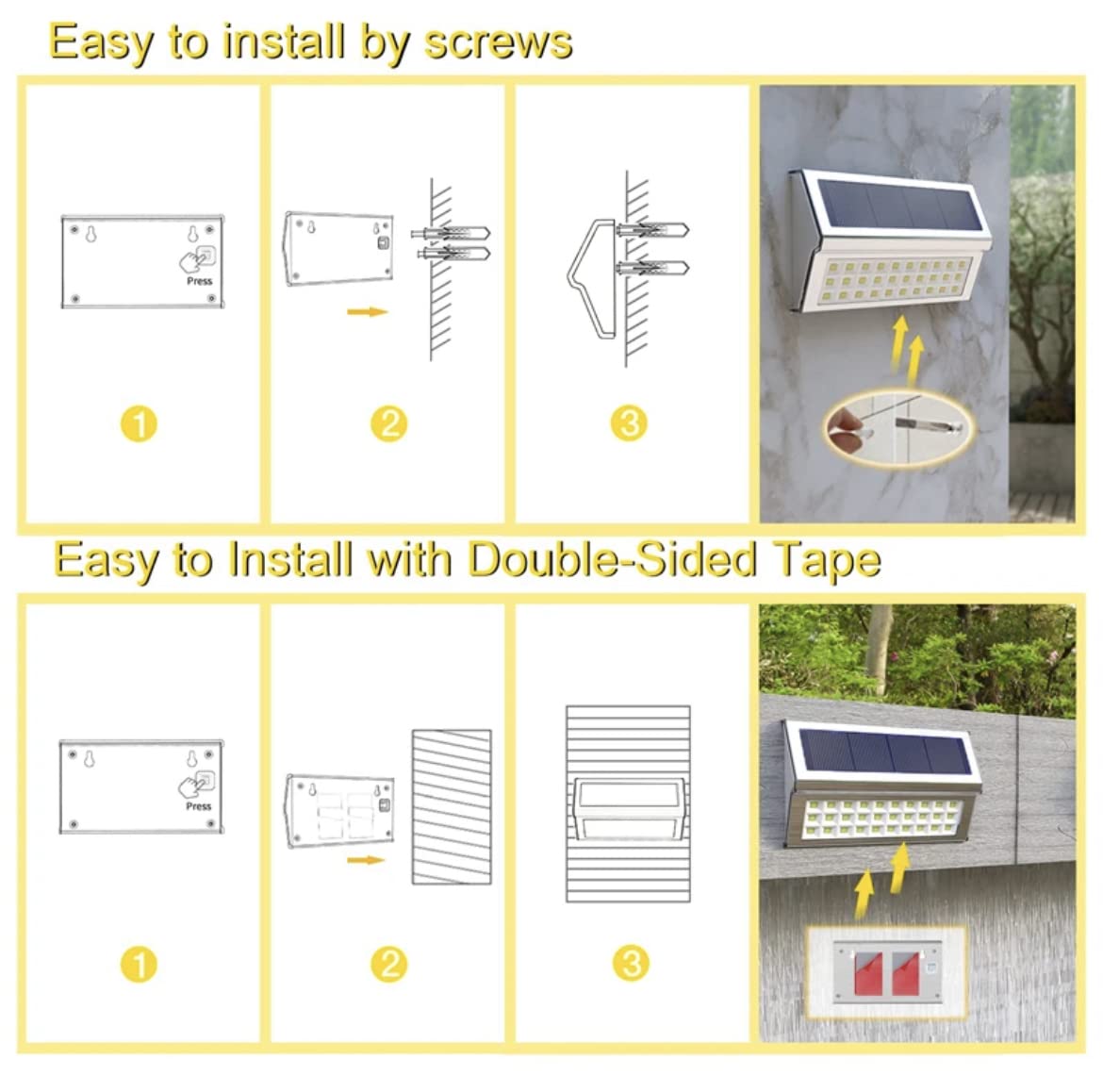 Easy to install by screws

Press

1

2

3

Easy to Install with Double-Sided Tape

Press

1

2

3