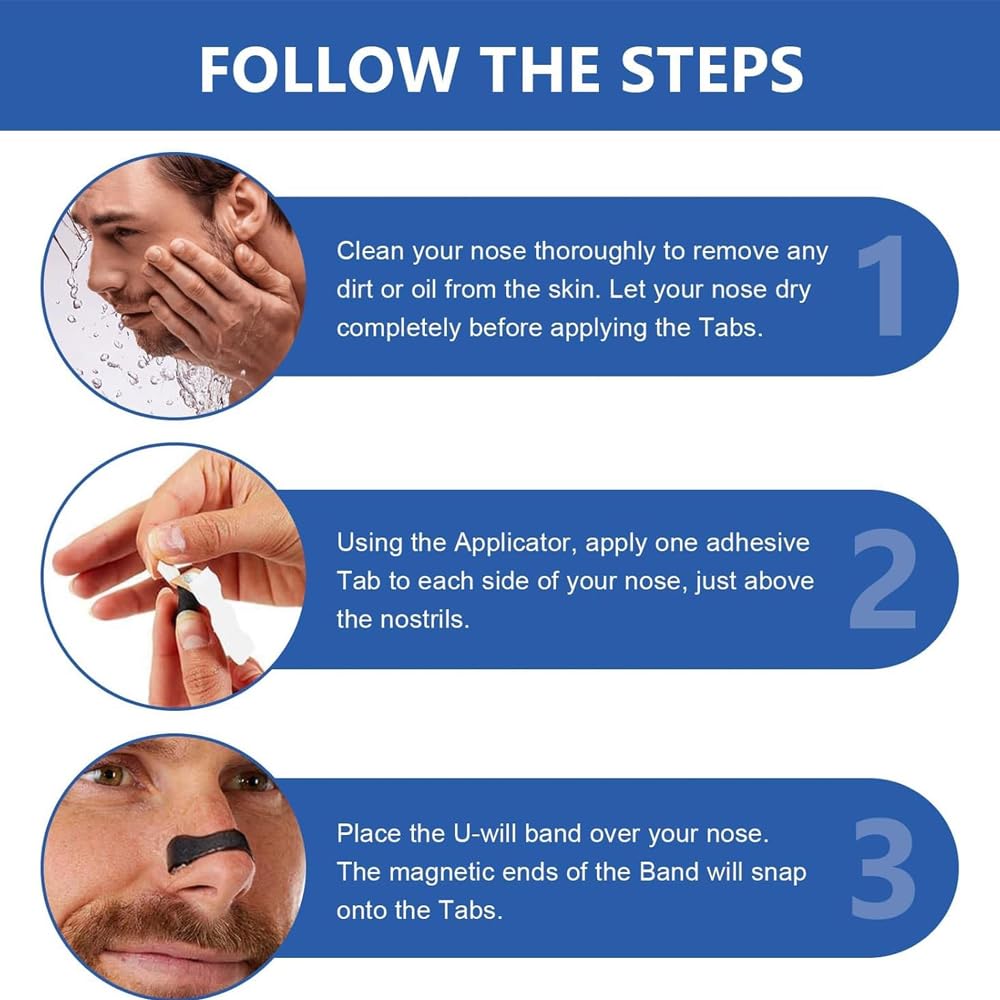 FOLLOW THE STEPS

Clean your nose thoroughly to remove any dirt or oil from the skin. Let your nose dry completely before applying the Tabs.

1

Using the Applicator, apply one adhesive Tab to each side of your nose, just above the nostrils.

2

Place the U-will band over your nose. The magnetic ends of the Band will snap onto the Tabs.

3