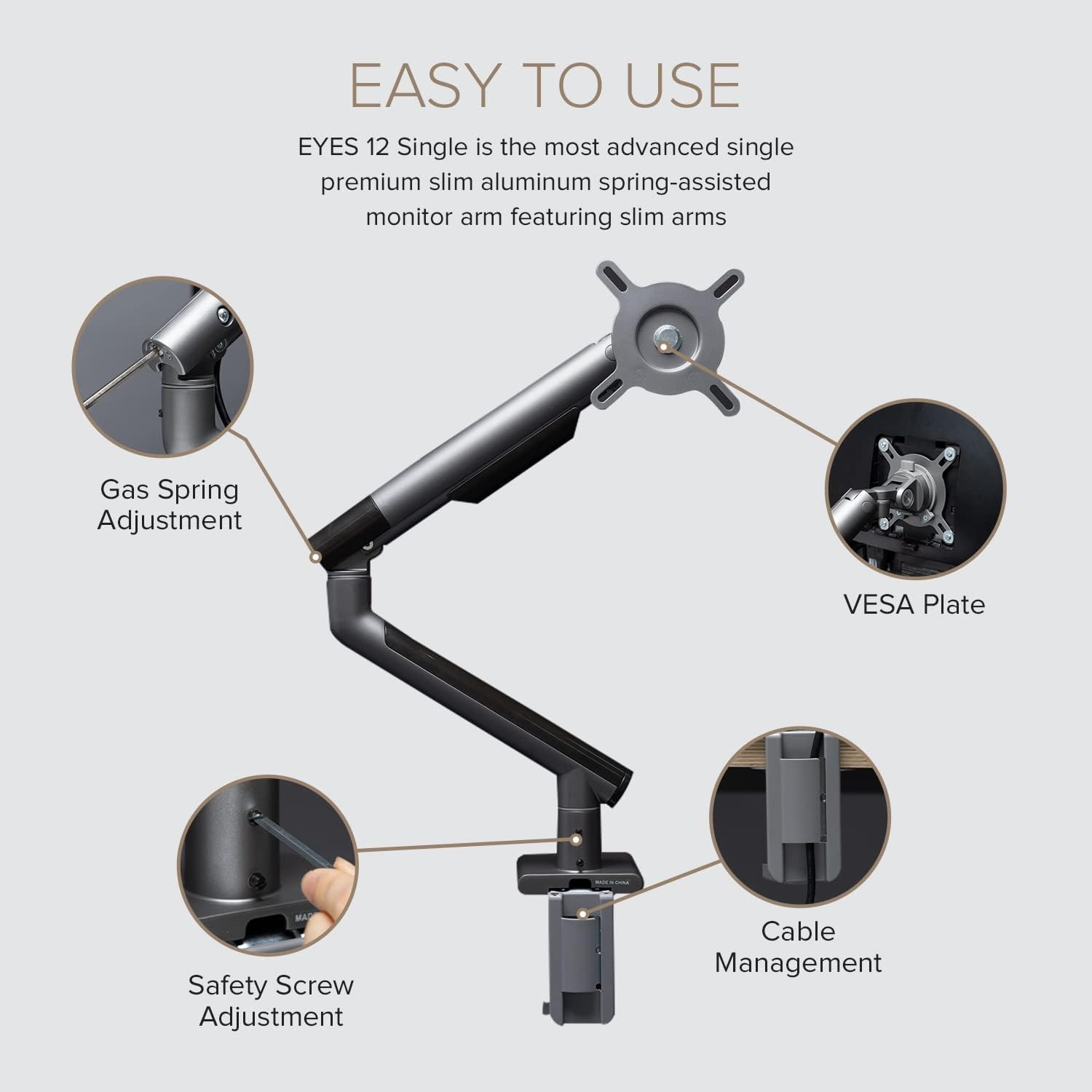 EASY TO USE

EYES 12 Single is the most advanced single premium slim aluminum spring-assisted monitor arm featuring slim arms

Gas Spring Adjustment

VESA Plate

MADE IN CHINA

Safety Screw Adjustment

Cable Management