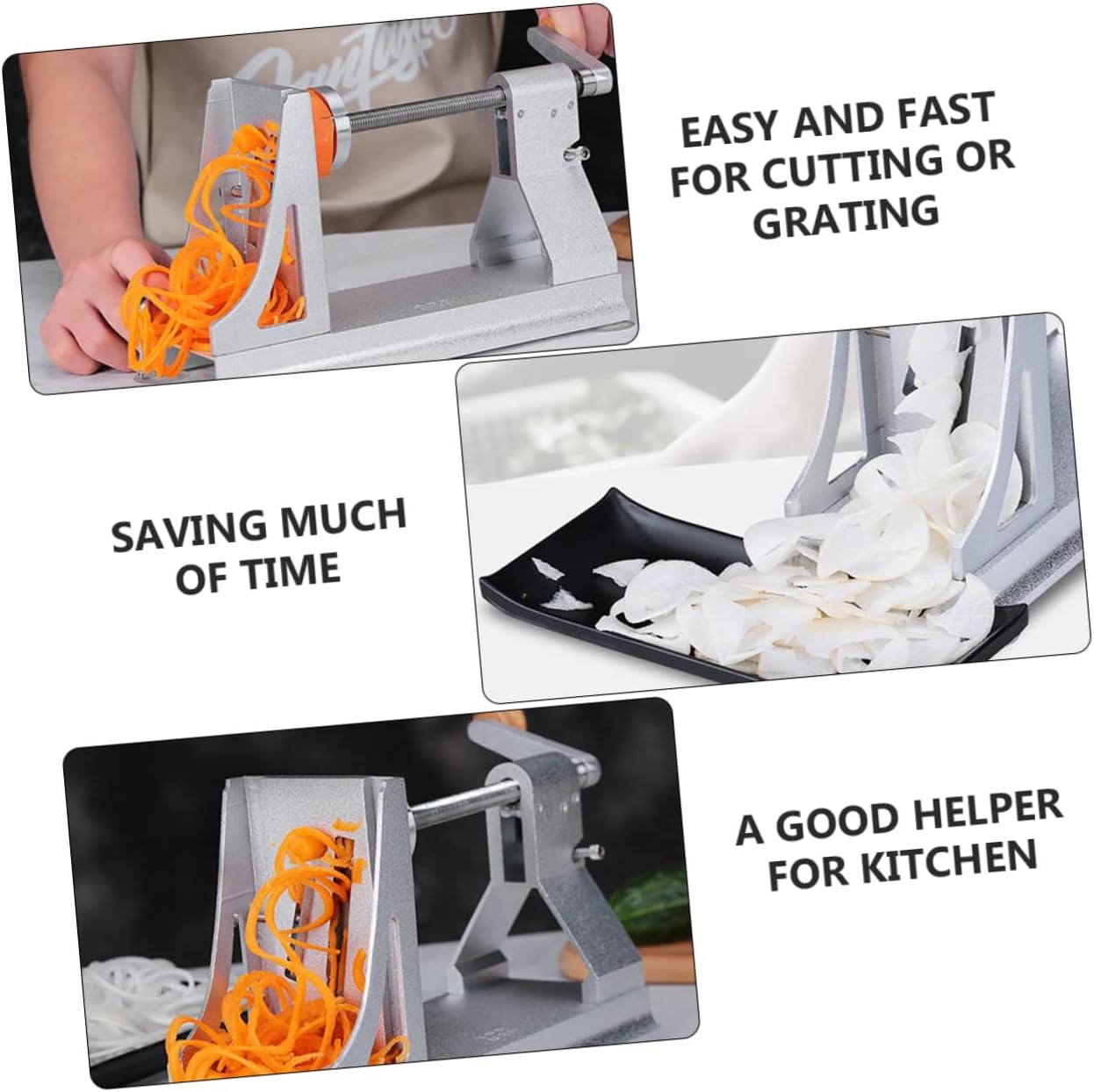 EASY AND FAST FOR CUTTING OR GRATING

SAVING MUCH OF TIME

A GOOD HELPER FOR KITCHEN