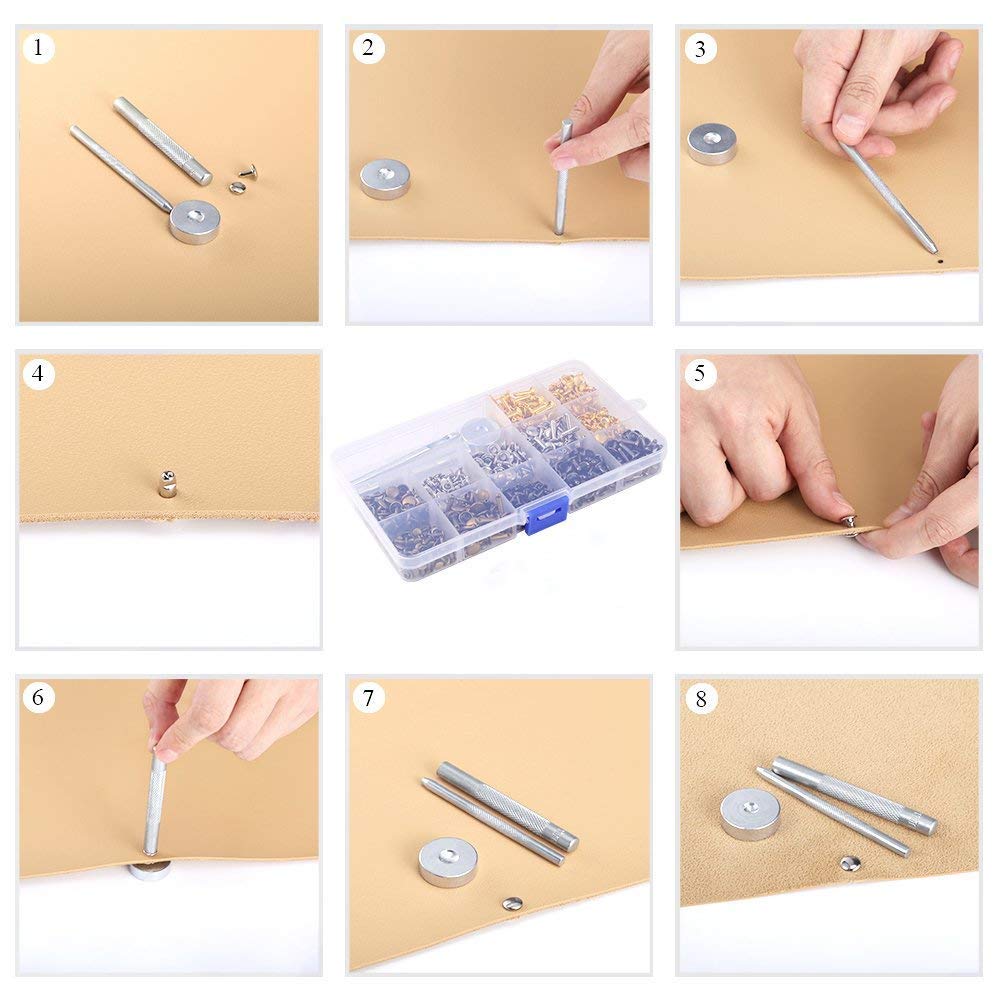 1

2

3

4

5

6

7

8