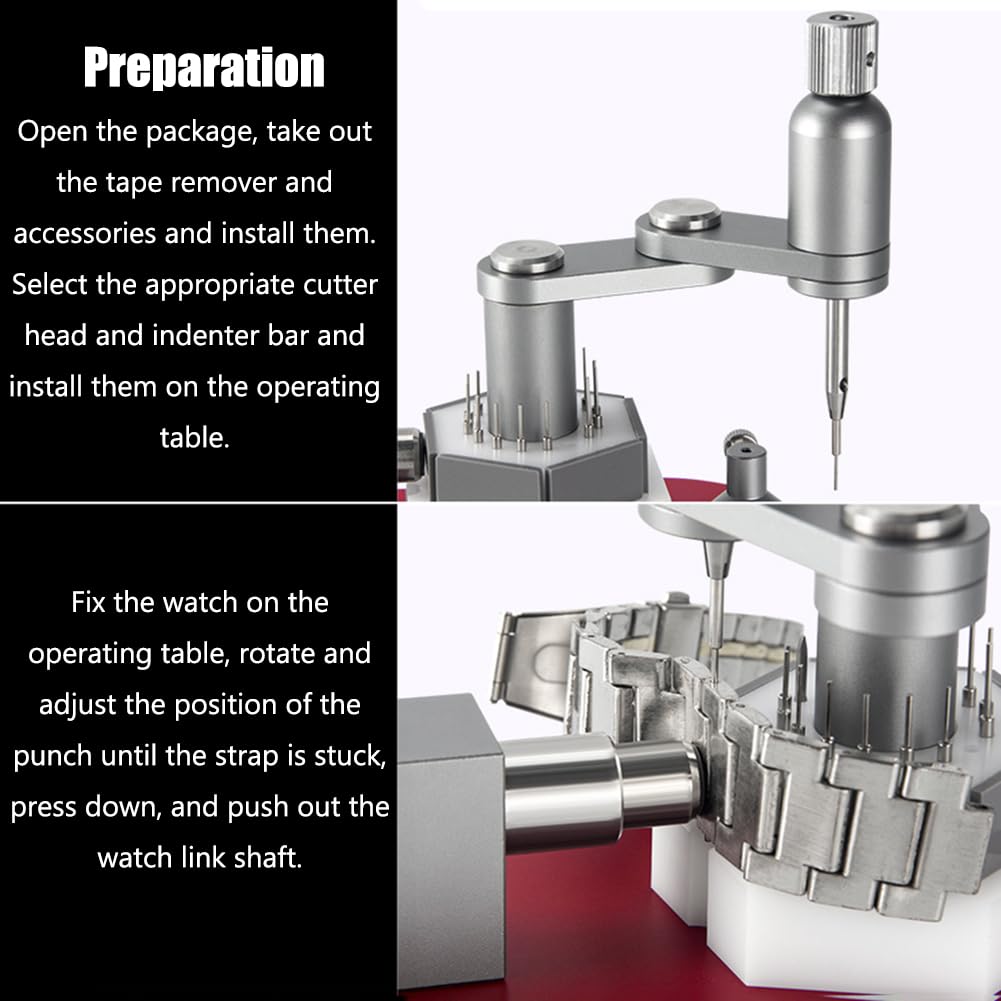 Preparation

Open the package, take out the tape remover and accessories and install them. Select the appropriate cutter head and indenter bar and install them on the operating table.

Fix the watch on the operating table, rotate and adjust the position of the punch until the strap is stuck, press down, and push out the watch link shaft.