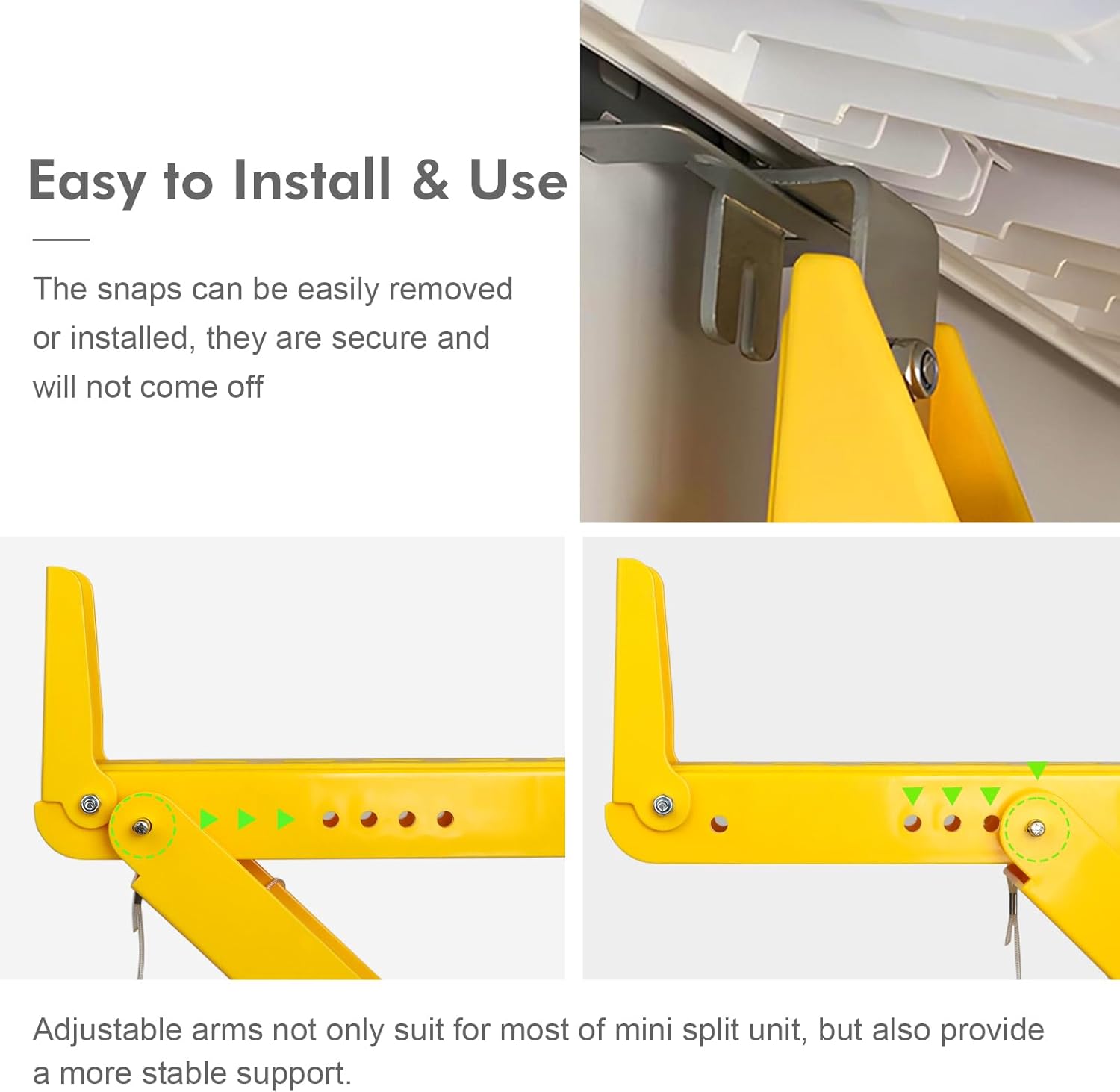 Easy to Install & Use

The snaps can be easily removed or installed, they are secure and will not come off

Adjustable arms not only suit for most of mini split unit, but also provide a more stable support.