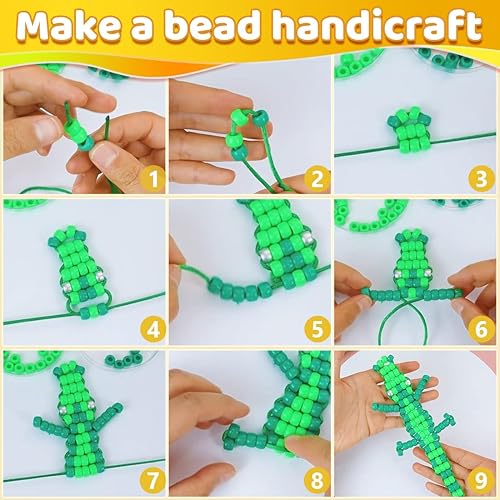 Make a bead handicraft

1

2

3

4

5

6

7

8

9