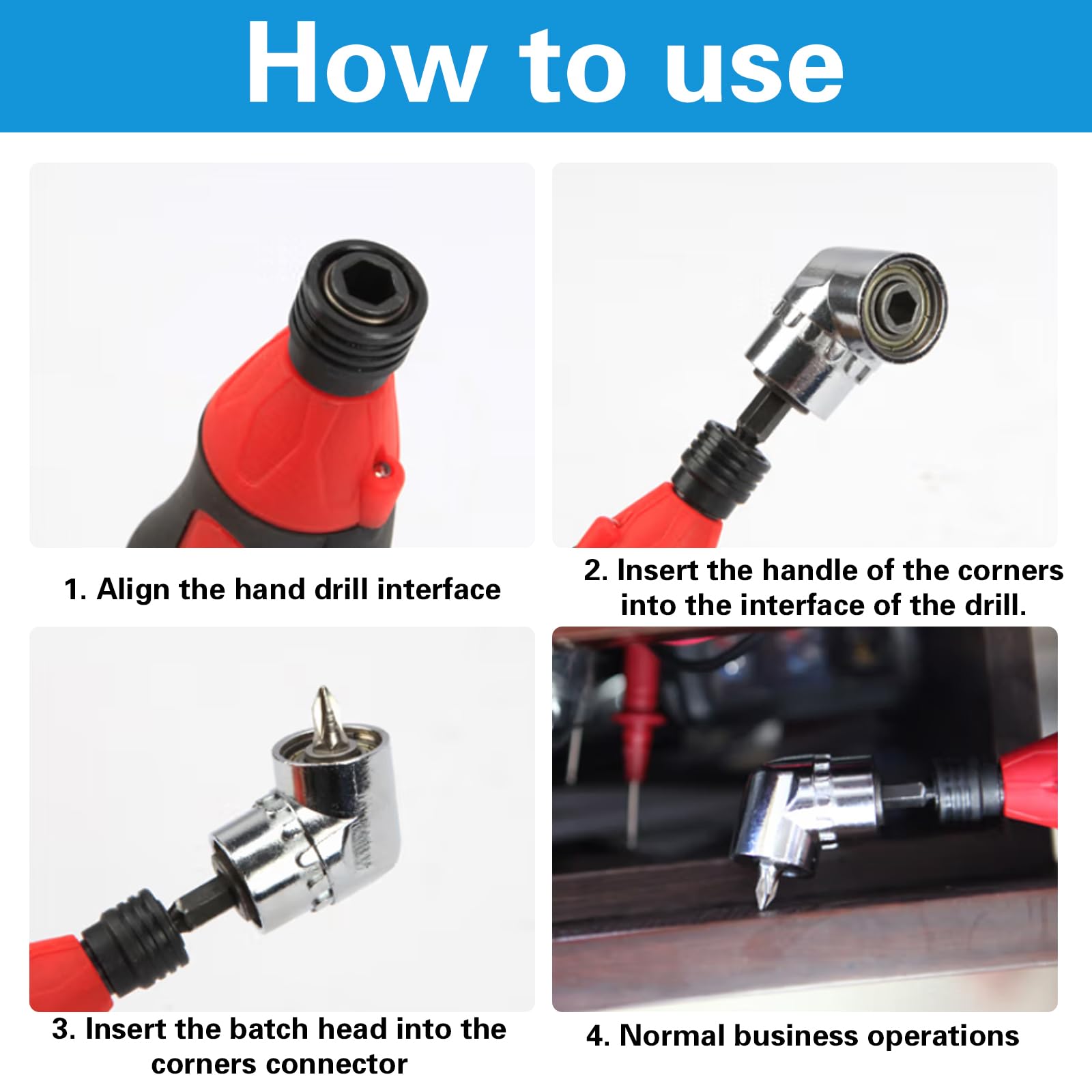 How to use

1. Align the hand drill interface

2. Insert the handle of the corners into the interface of the drill.

3. Insert the batch head into the corners connector

4. Normal business operations