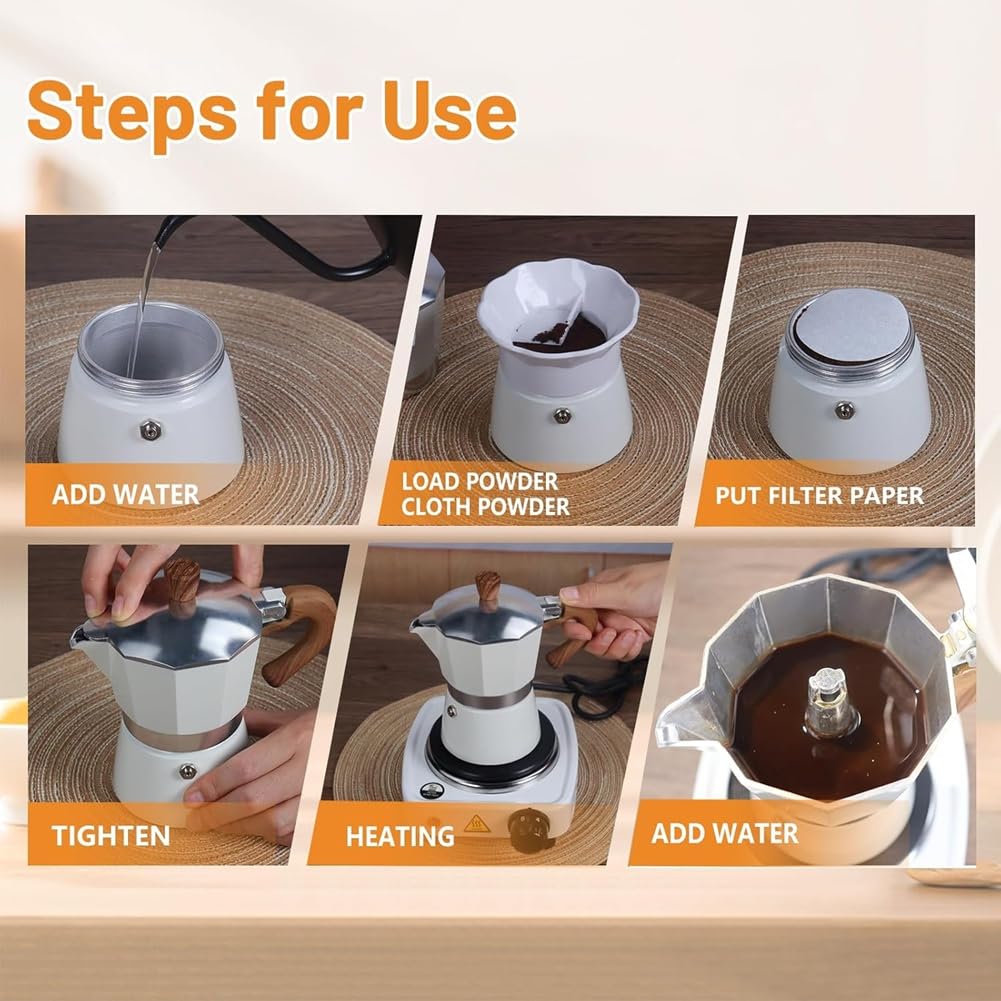 Steps for Use

ADD WATER

LOAD POWDER
CLOTH POWDER

PUT FILTER PAPER

TIGHTEN

HEATING

ADD WATER