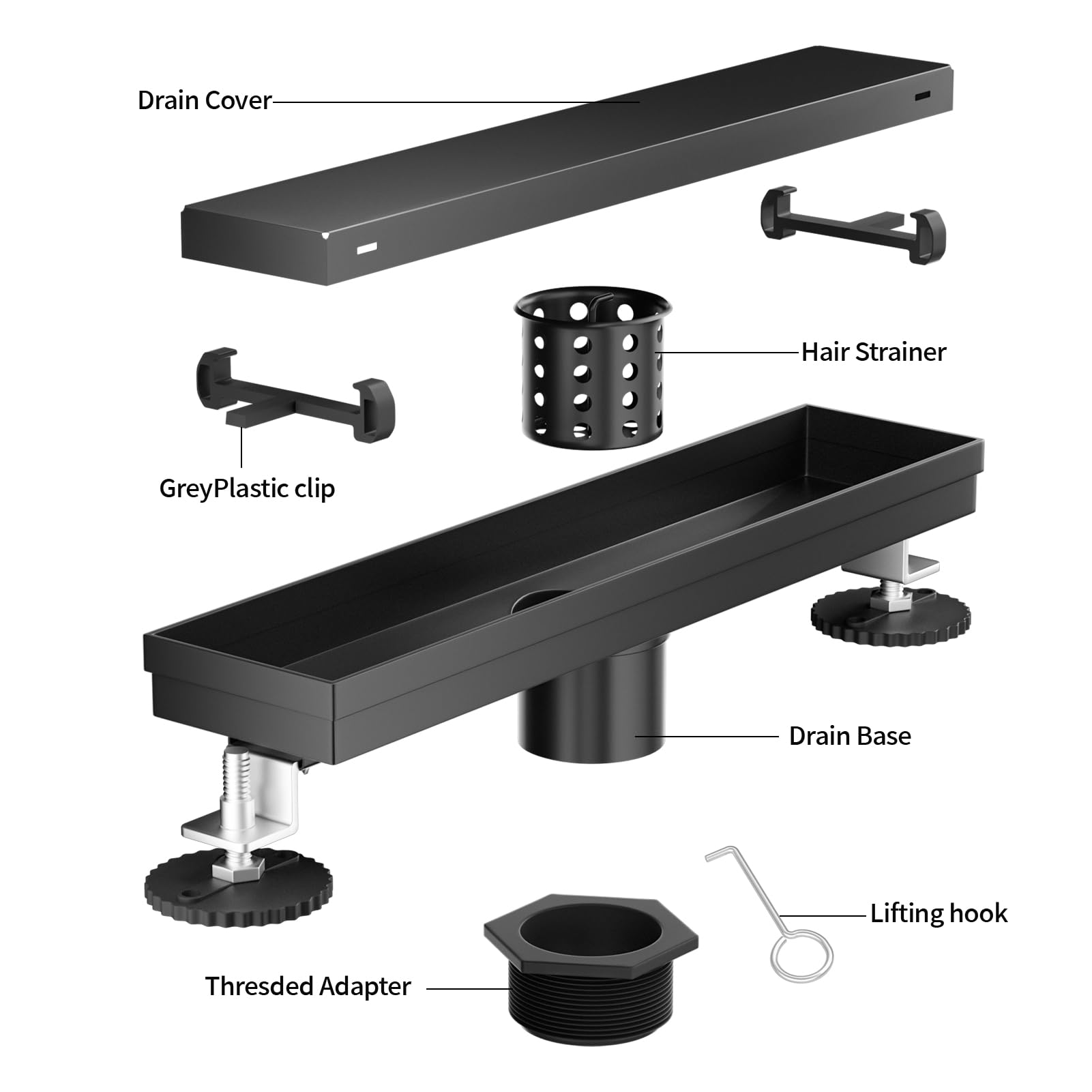 Drain Cover

Hair Strainer

GreyPlastic clip

Drain Base

Lifting hook

Thresded Adapter