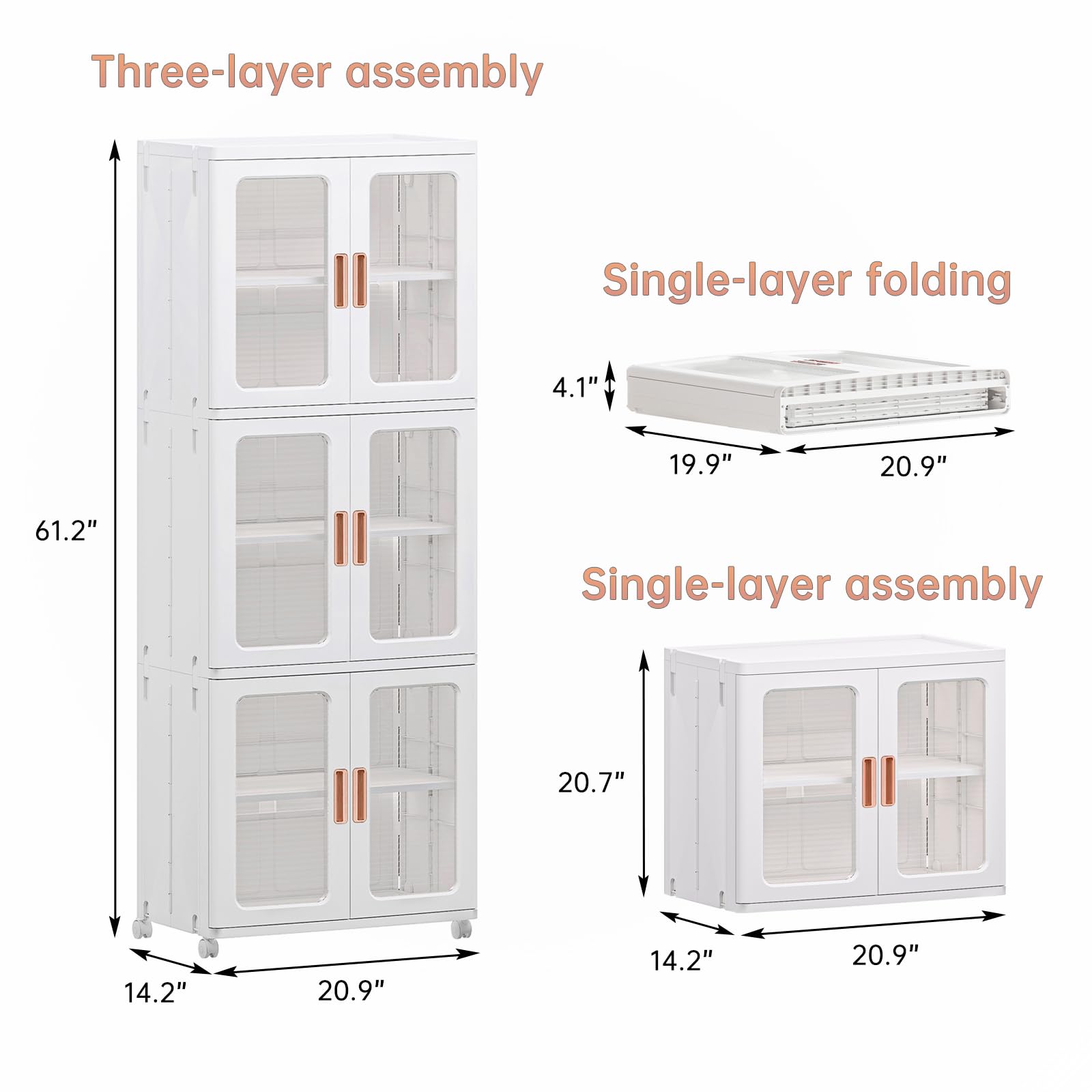 Three-layer assembly

61.2"

14.2"

20.9"

Single-layer folding

4.1"

19.9"

20.9"

Single-layer assembly

20.7"

14.2"

20.9"