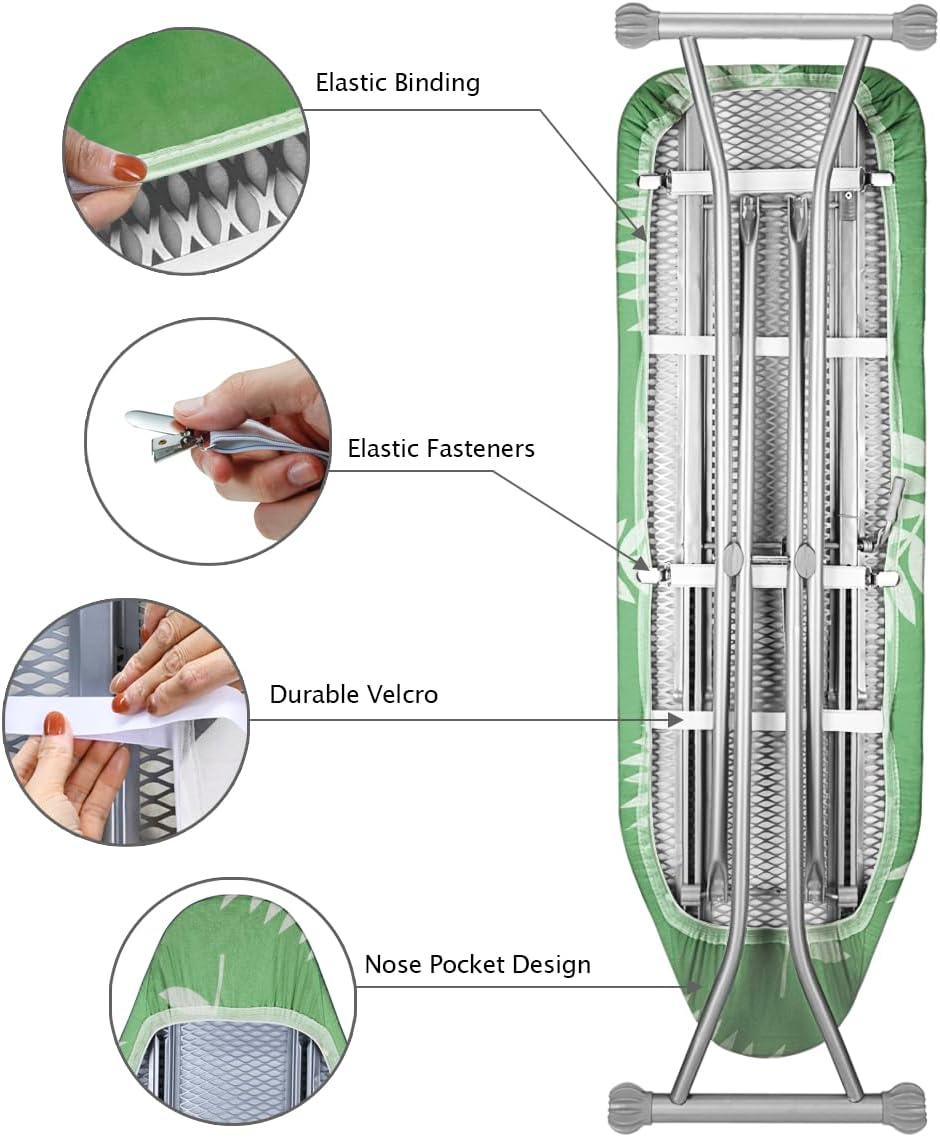 Elastic Binding

Elastic Fasteners

Durable Velcro

Nose Pocket Design