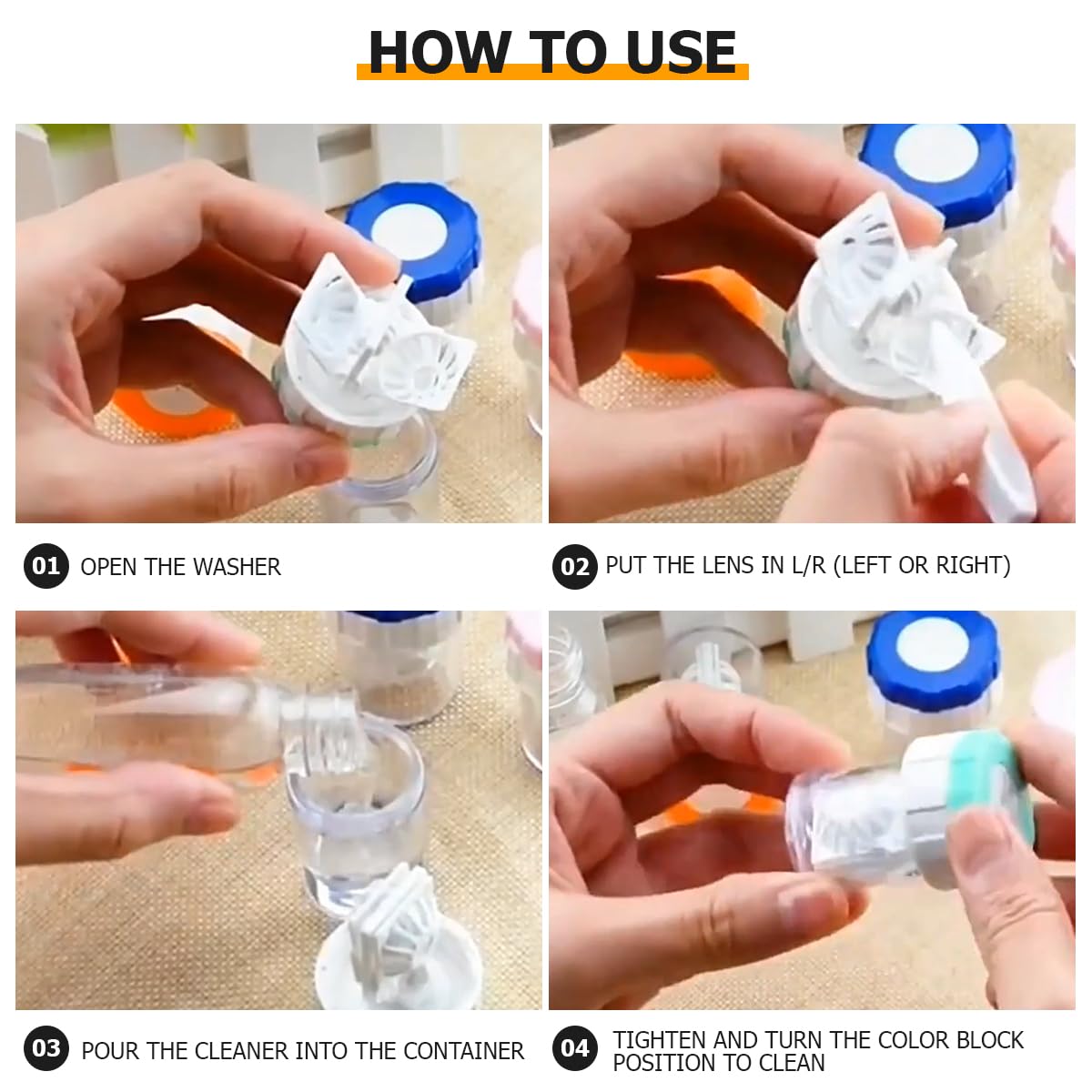 HOW TO USE

01 OPEN THE WASHER

02 PUT THE LENS IN L/R (LEFT OR RIGHT)

03 POUR THE CLEANER INTO THE CONTAINER

04 TIGHTEN AND TURN THE COLOR BLOCK POSITION TO CLEAN