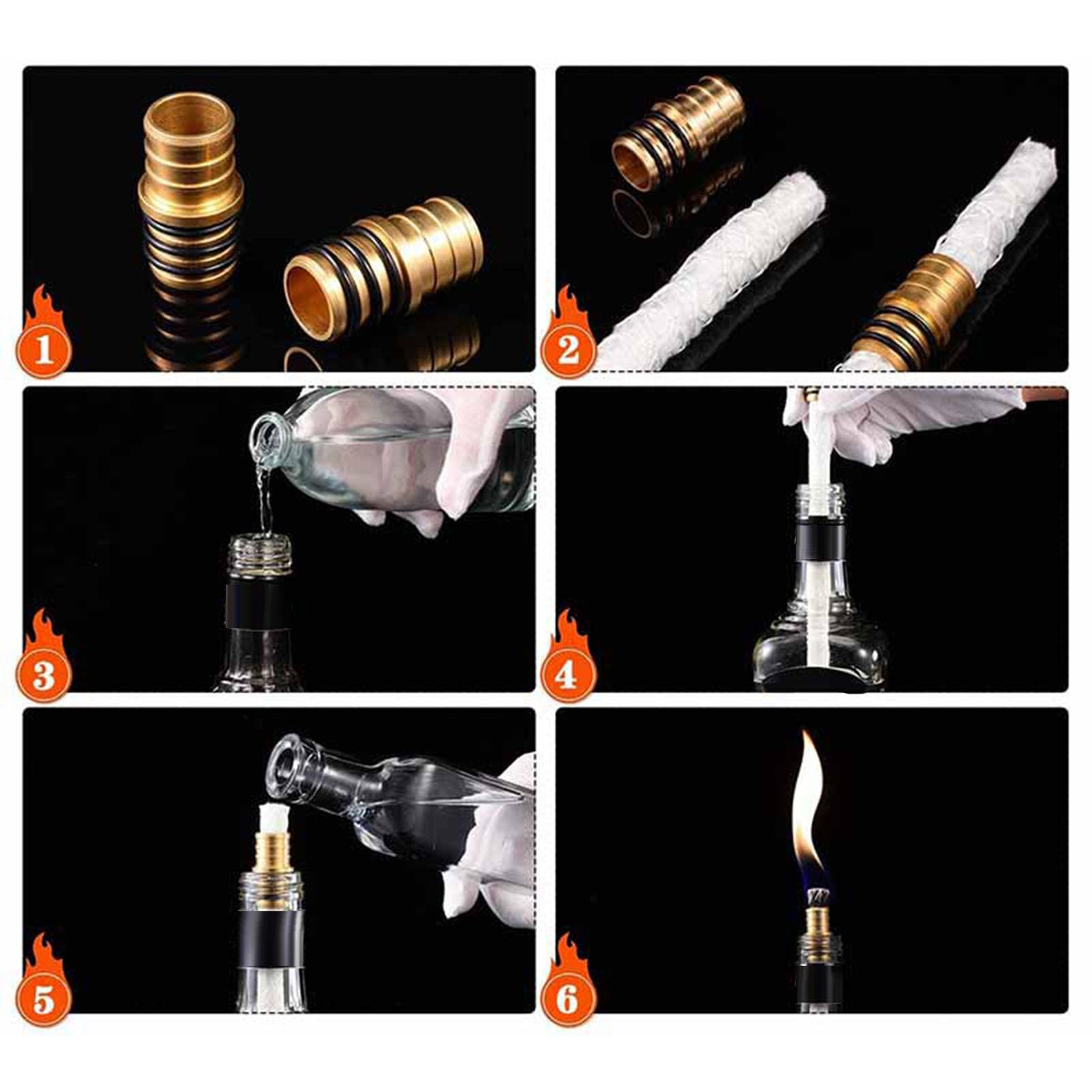 1

2

3

4

5

6