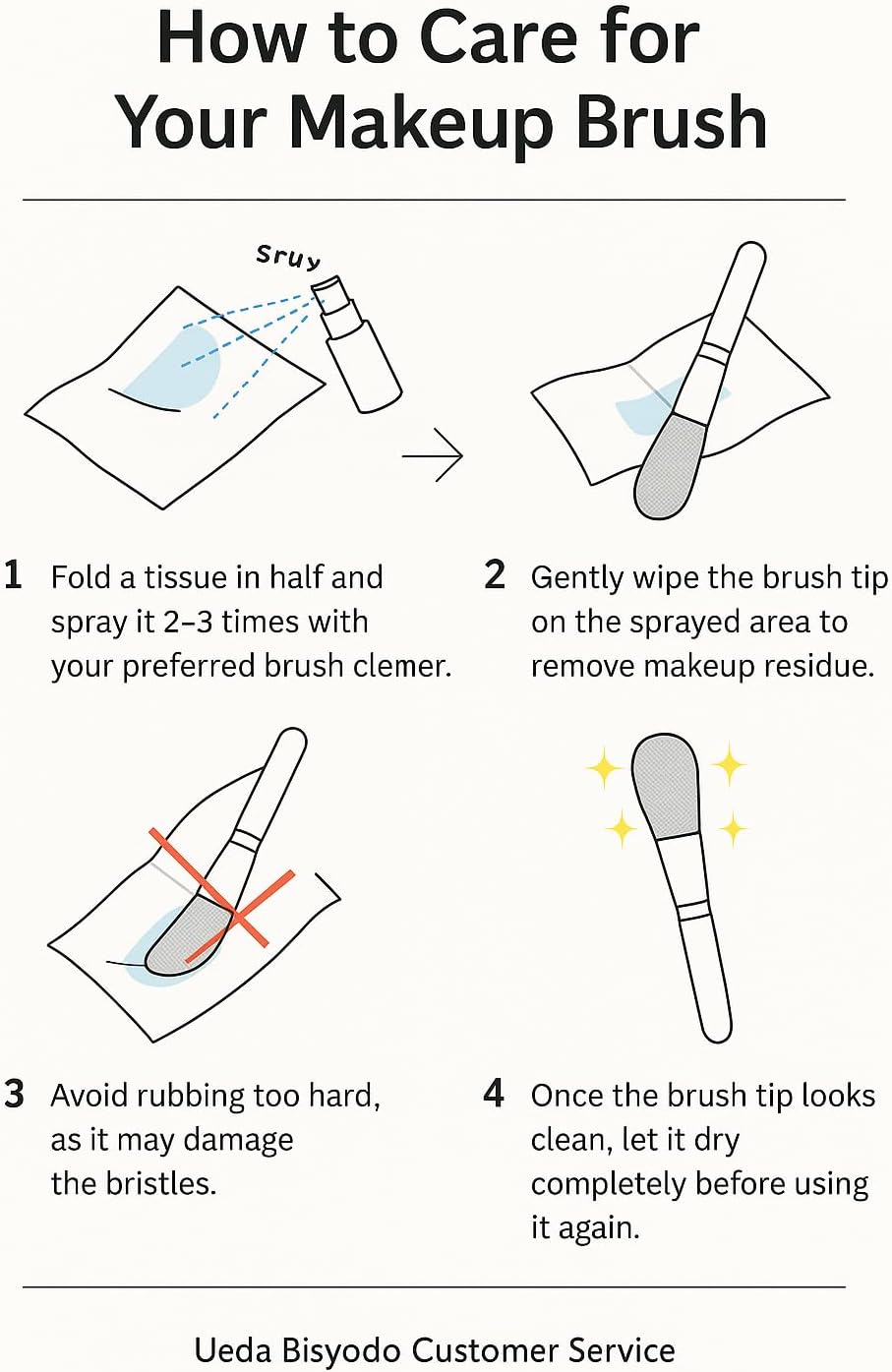 How to Care for Your Makeup Brush

Sruy

1 Fold a tissue in half and spray it 2–3 times with your preferred brush clemer.

2 Gently wipe the brush tip on the sprayed area to remove makeup residue.

3 Avoid rubbing too hard, as it may damage the bristles.

4 Once the brush tip looks clean, let it dry completely before using it again.

Ueda Bisyodo Customer Service