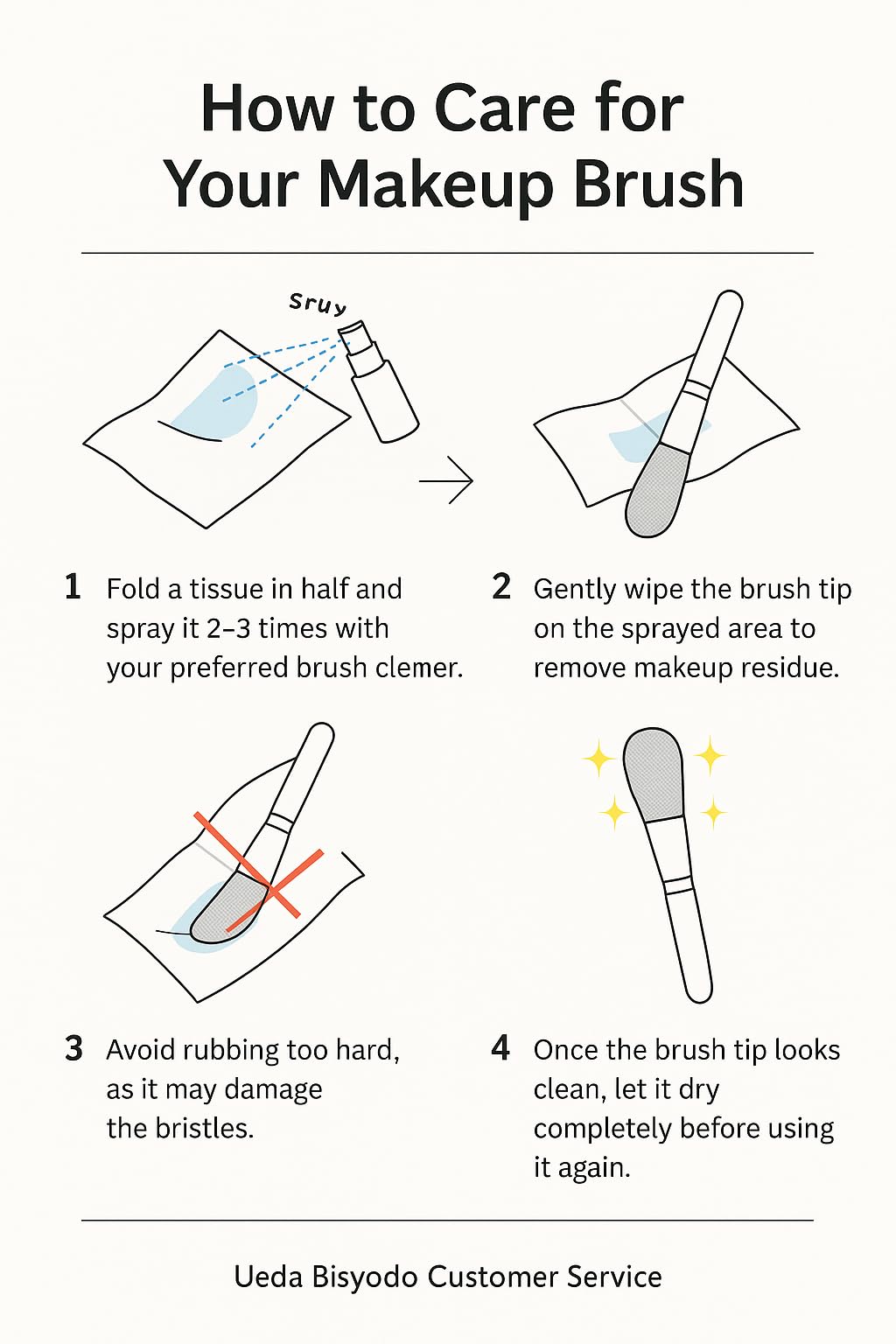 How to Care for Your Makeup Brush

Sruy

1 Fold a tissue in half and spray it 2–3 times with your preferred brush clemer.

2 Gently wipe the brush tip on the sprayed area to remove makeup residue.

3 Avoid rubbing too hard, as it may damage the bristles.

4 Once the brush tip looks clean, let it dry completely before using it again.

Ueda Bisyodo Customer Service