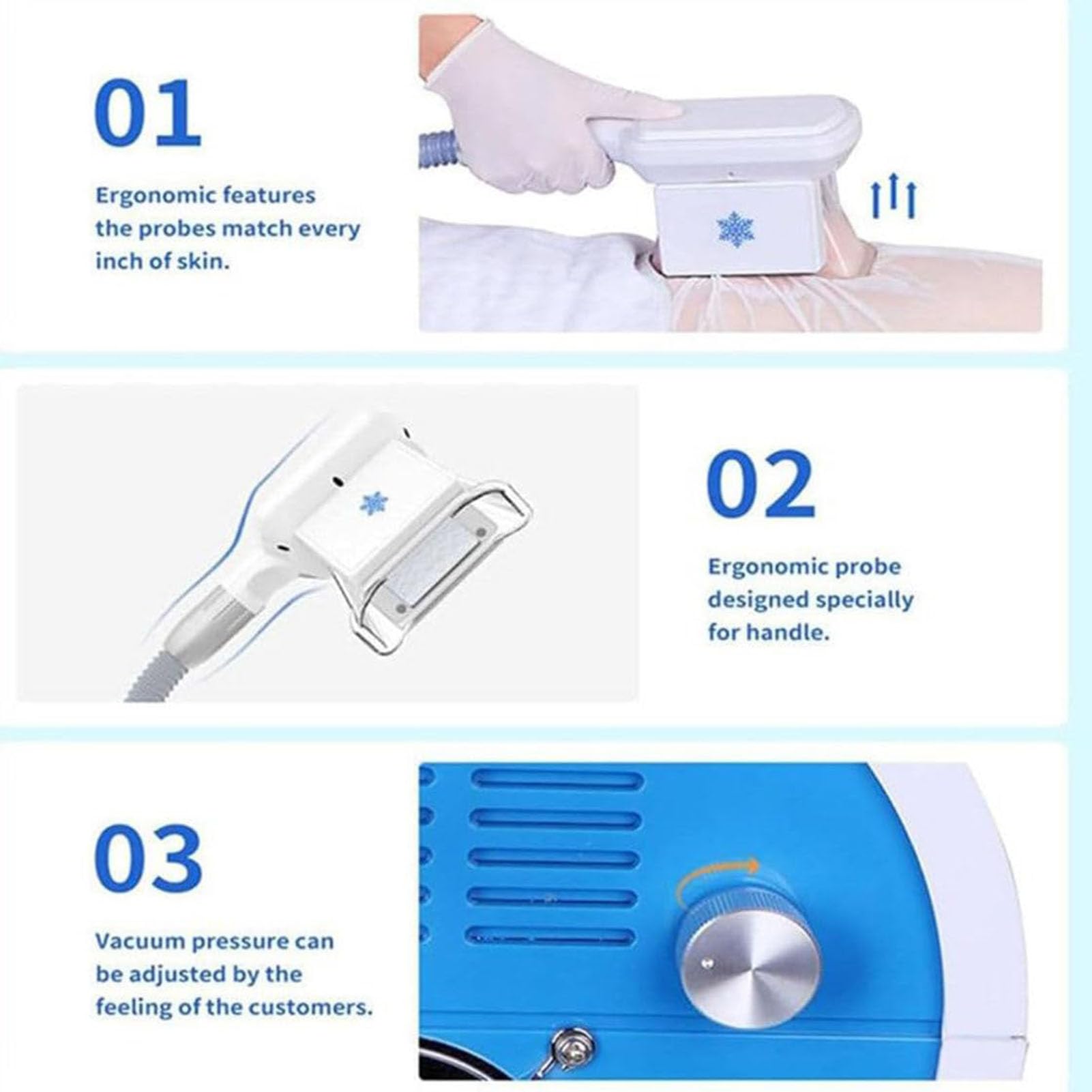 01

Ergonomic features the probes match every inch of skin.

02

Ergonomic probe designed specially for handle.

03

Vacuum pressure can be adjusted by the feeling of the customers.