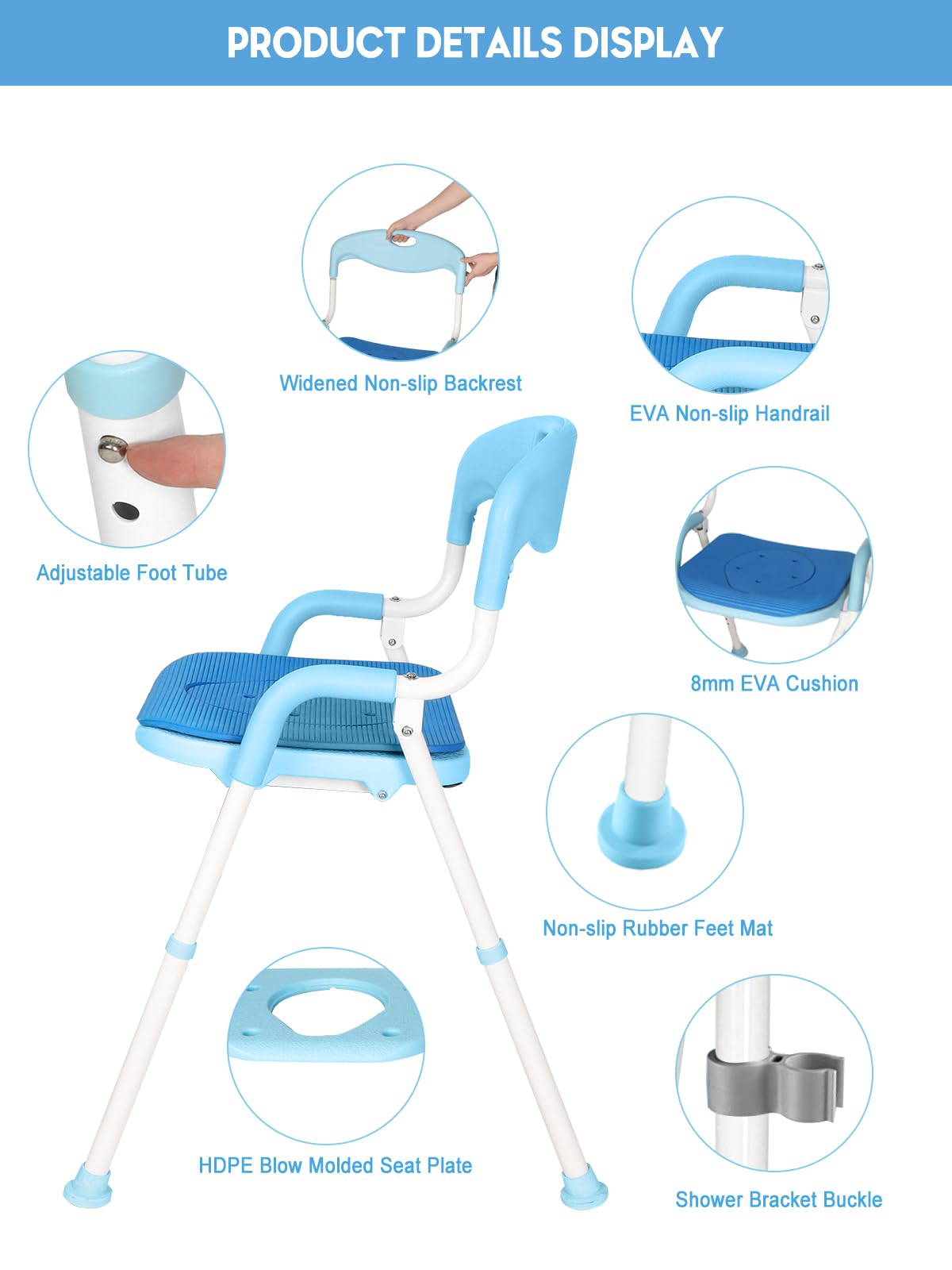 PRODUCT DETAILS DISPLAY

Widened Non-slip Backrest

EVA Non-slip Handrail

Adjustable Foot Tube

8mm EVA Cushion

Non-slip Rubber Feet Mat

HDPE Blow Molded Seat Plate

Shower Bracket Buckle