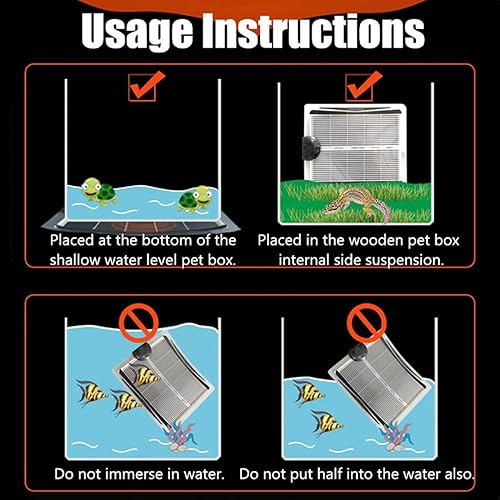 Usage Instructions

Placed at the bottom of the shallow water level pet box.

Placed in the wooden pet box internal side suspension.

Do not immerse in water.

Do not put half into the water also.