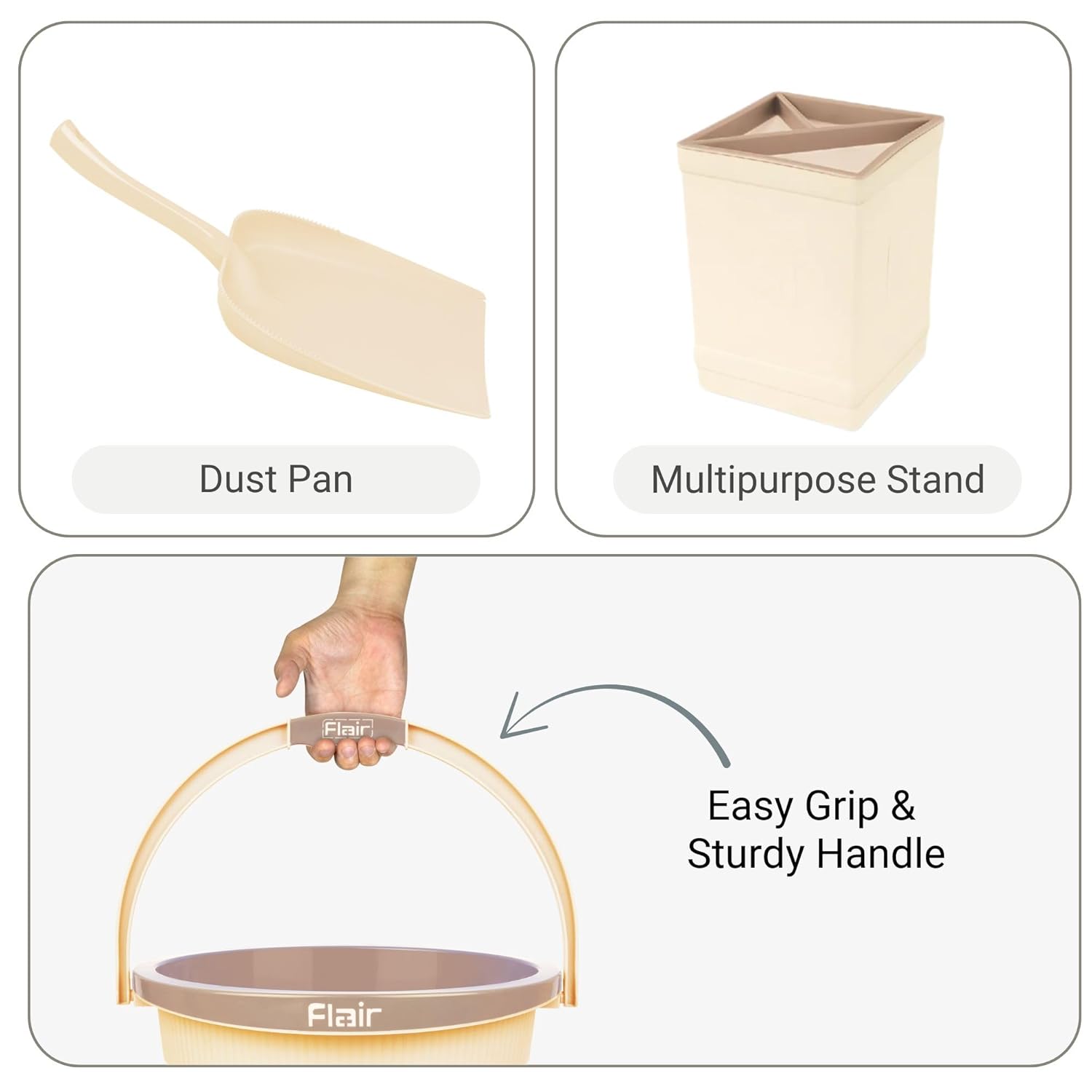 Dust Pan

Multipurpose Stand

Flair

Easy Grip & Sturdy Handle

Flair