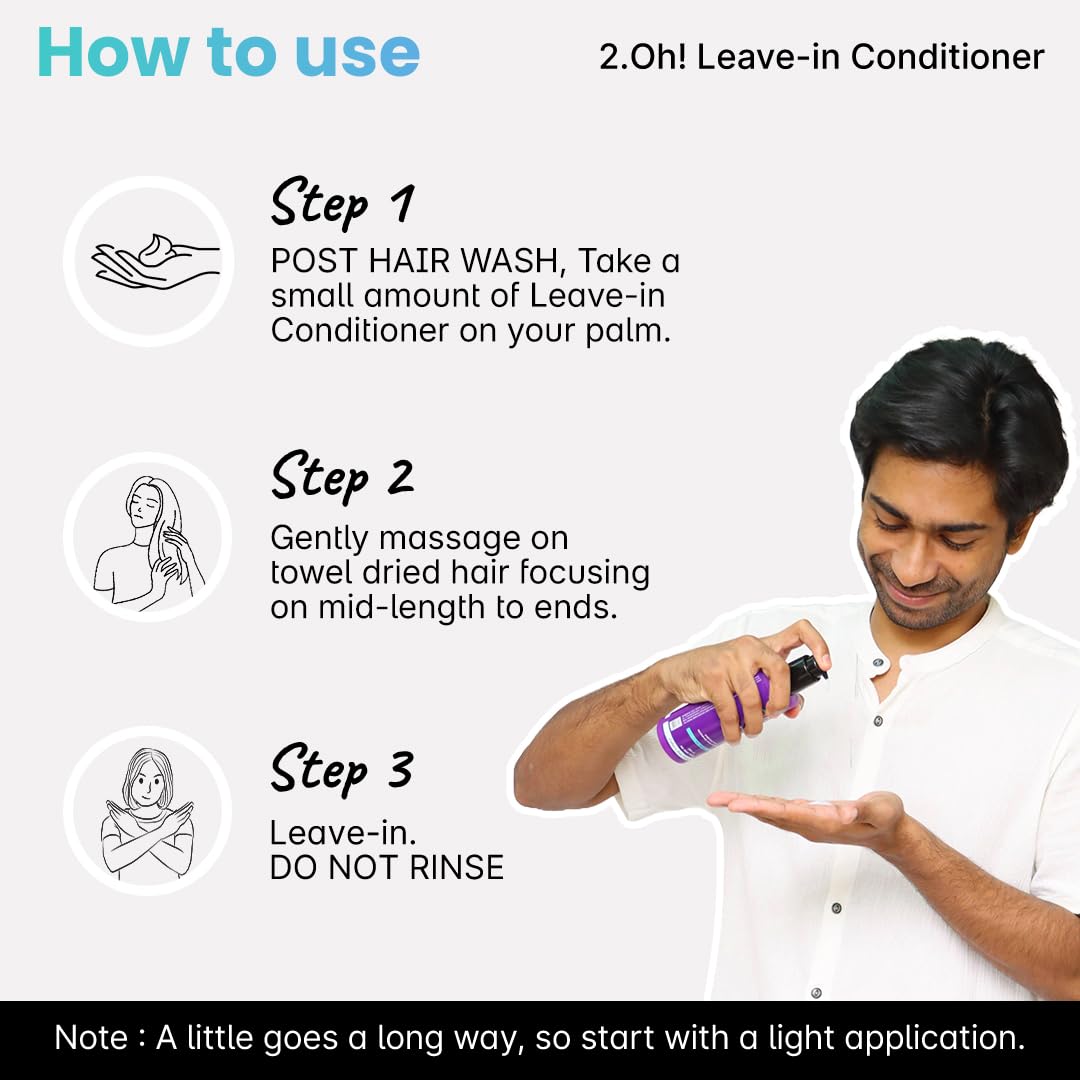 How to use

2.Oh! Leave-in Conditioner

Step 1
POST HAIR WASH, Take a small amount of Leave-in Conditioner on your palm.

Step 2
Gently massage on towel dried hair focusing on mid-length to ends.

Step 3
Leave-in.
DO NOT RINSE

Note : A little goes a long way, so start with a light application.