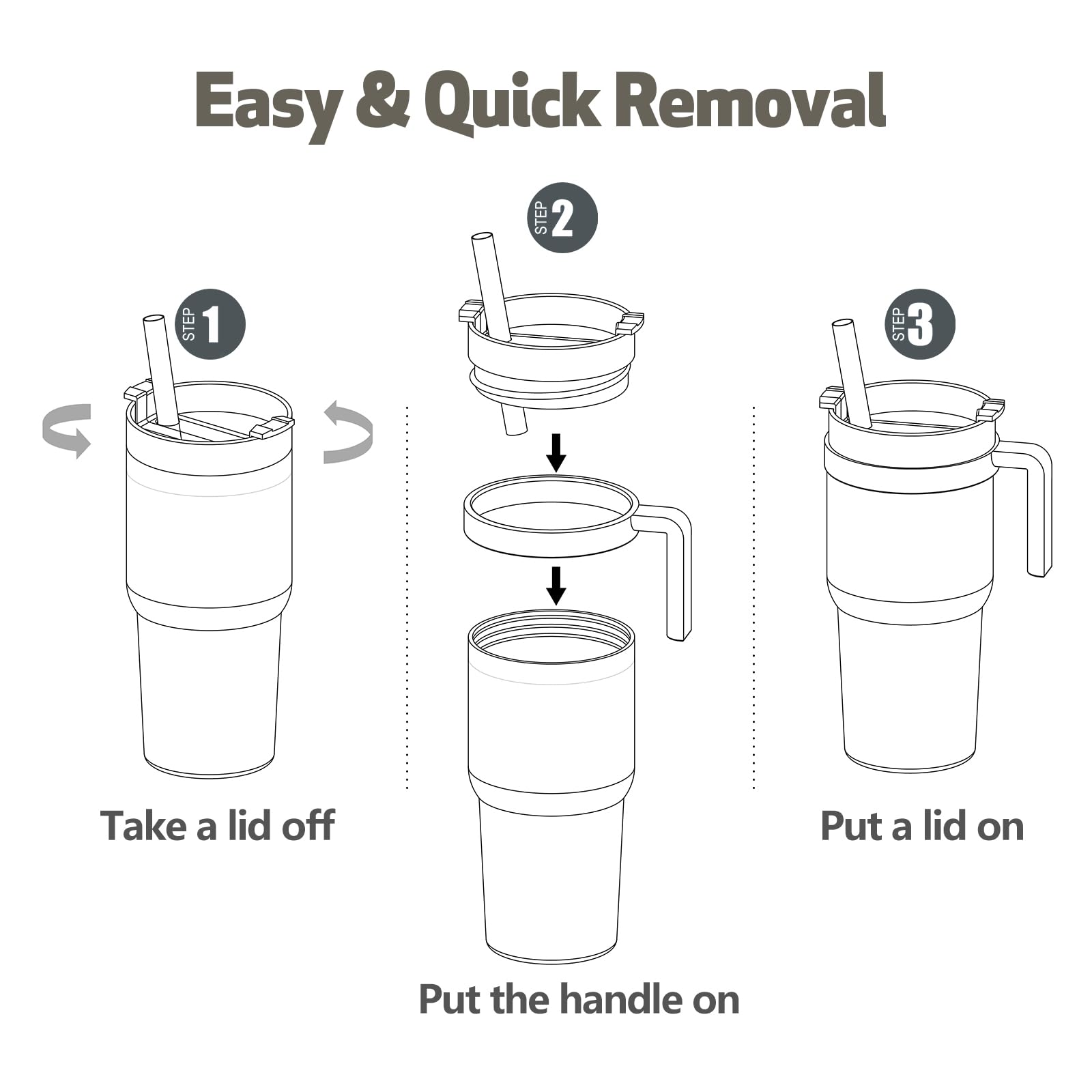 Easy & Quick Removal

STEP 1

Take a lid off

STEP 2

Put the handle on

STEP 3

Put a lid on