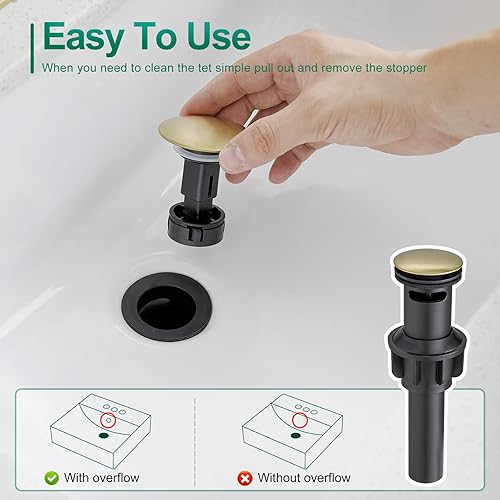 Easy To Use

When you need to clean the tet simple pull out and remove the stopper

With overflow

Without overflow