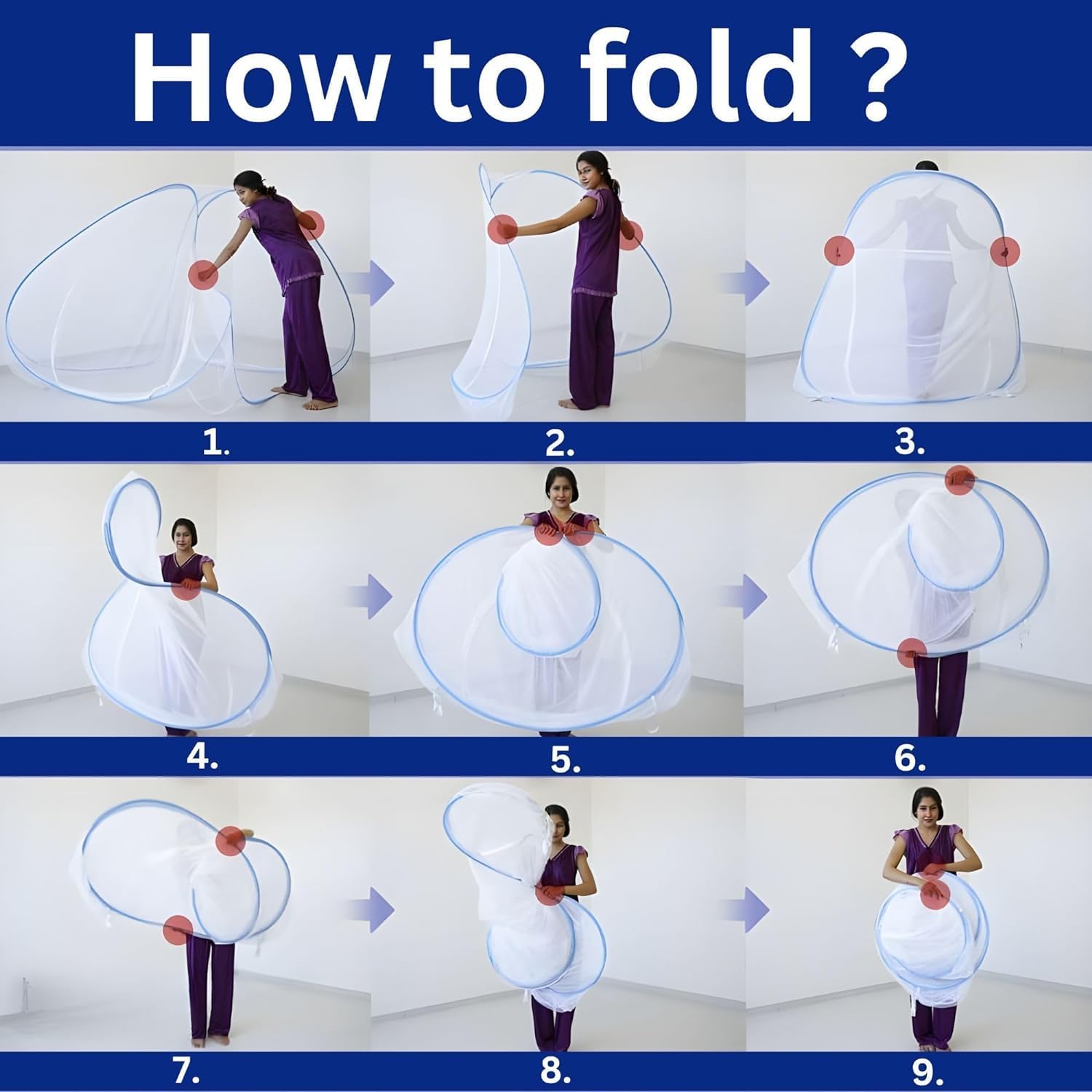 How to fold ?

1.

2.

3.

4.

5.

6.

7.

8.

9.