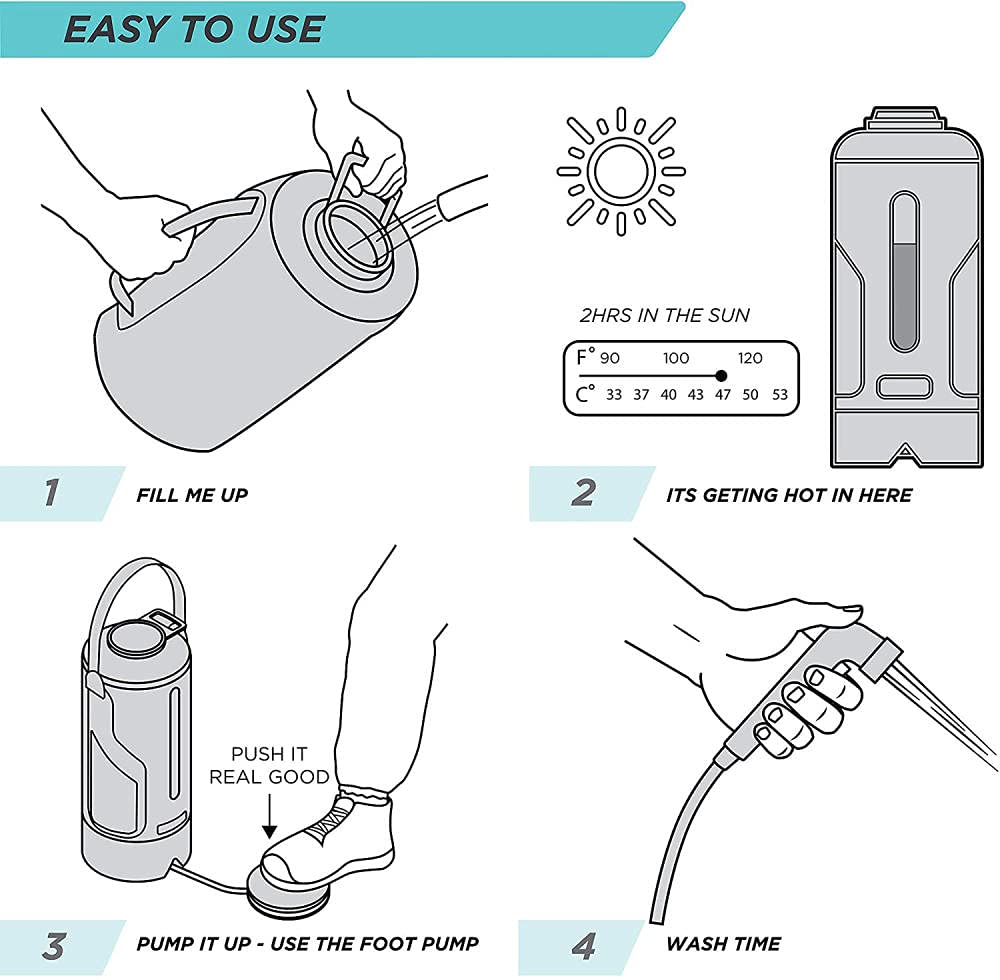 EASY TO USE

2HRS IN THE SUN

F° 90 100 120
C° 33 37 40 43 47 50 53

1 FILL ME UP

2 ITS GETING HOT IN HERE

PUSH IT REAL GOOD

3 PUMP IT UP - USE THE FOOT PUMP

4 WASH TIME