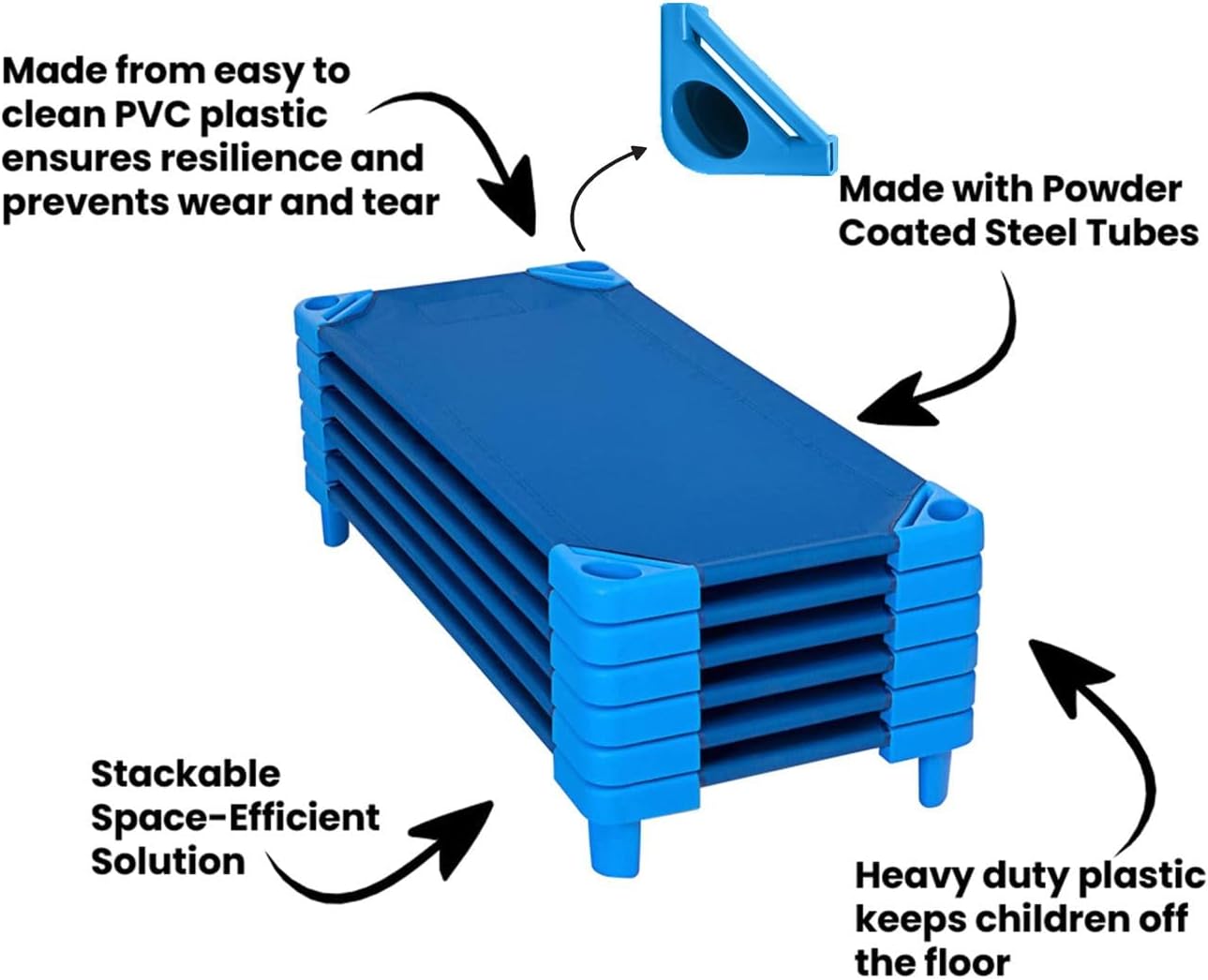 Made from easy to clean PVC plastic ensures resilience and prevents wear and tear

Made with Powder Coated Steel Tubes

Stackable Space-Efficient Solution

Heavy duty plastic keeps children off the floor