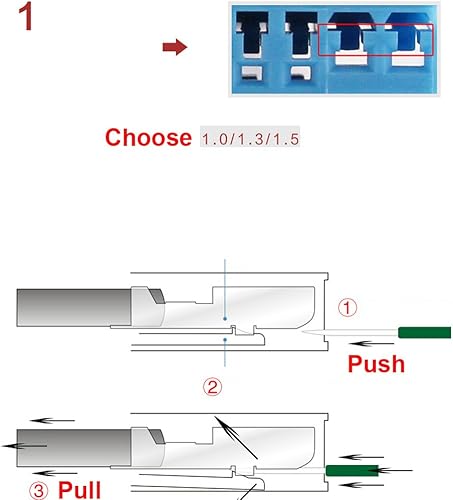 1

Choose 1.0/1.3/1.5

①

Push

②

③ Pull