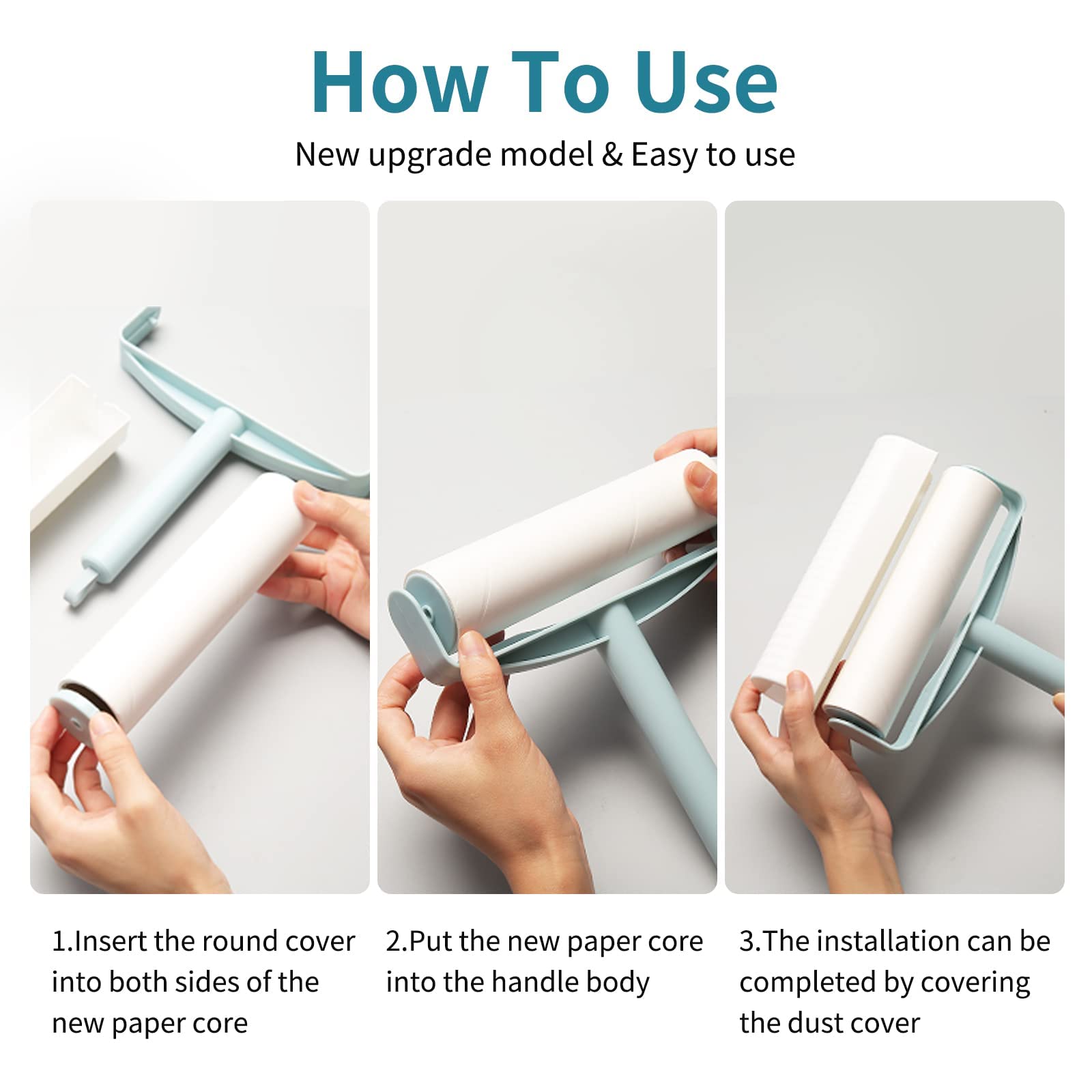 How To Use

New upgrade model & Easy to use

1.Insert the round cover into both sides of the new paper core

2.Put the new paper core into the handle body

3.The installation can be completed by covering the dust cover