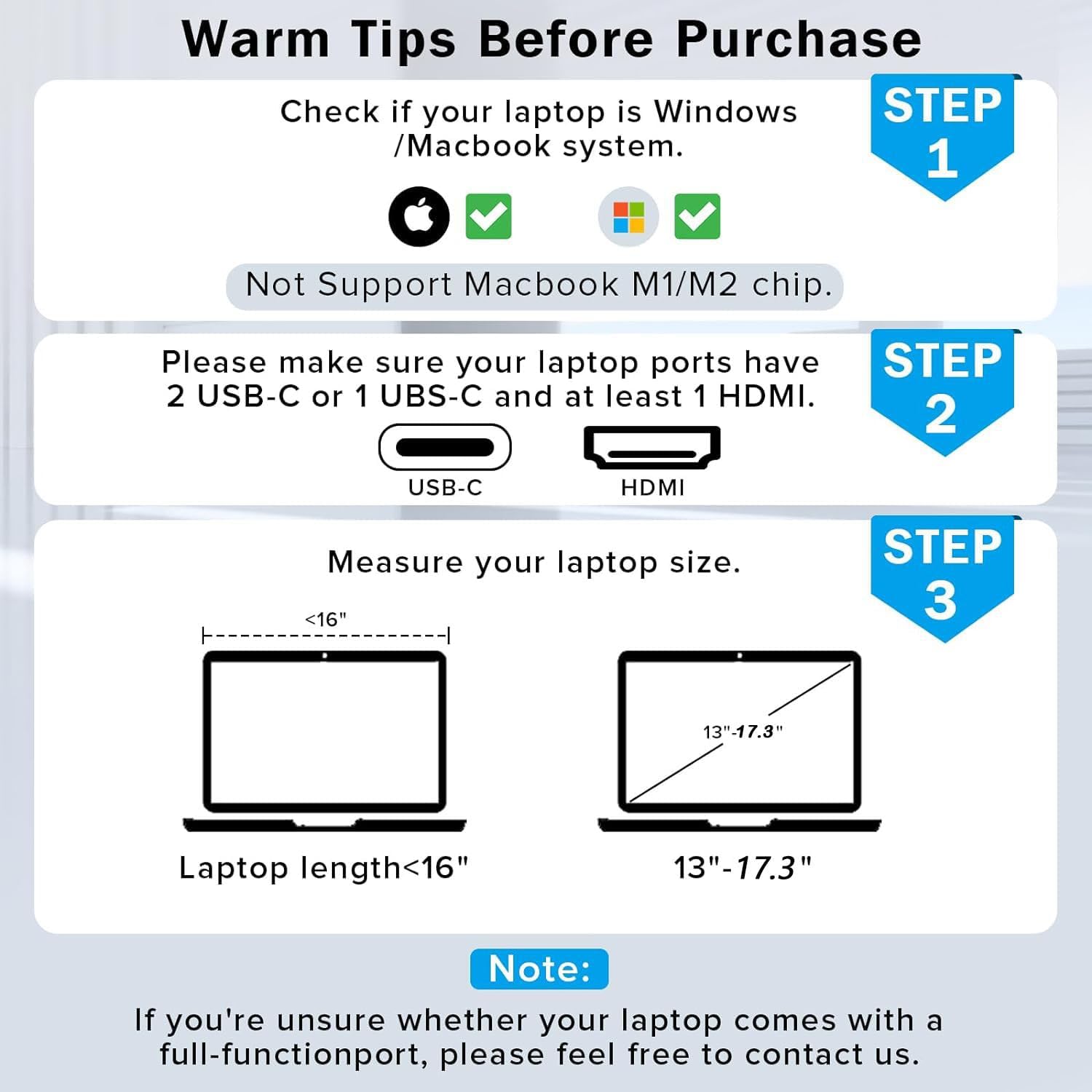 Warm Tips Before Purchase

Check if your laptop is Windows /Macbook system.

STEP 1

Not Support Macbook M1/M2 chip.

Please make sure your laptop ports have 2 USB-C or 1 UBS-C and at least 1 HDMI.

STEP 2

USB-C

HDMI

Measure your laptop size.

STEP 3

<16"

13"-17.3"

Laptop length<16"

13"-17.3"

Note:

If you're unsure whether your laptop comes with a full-functionport, please feel free to contact us.