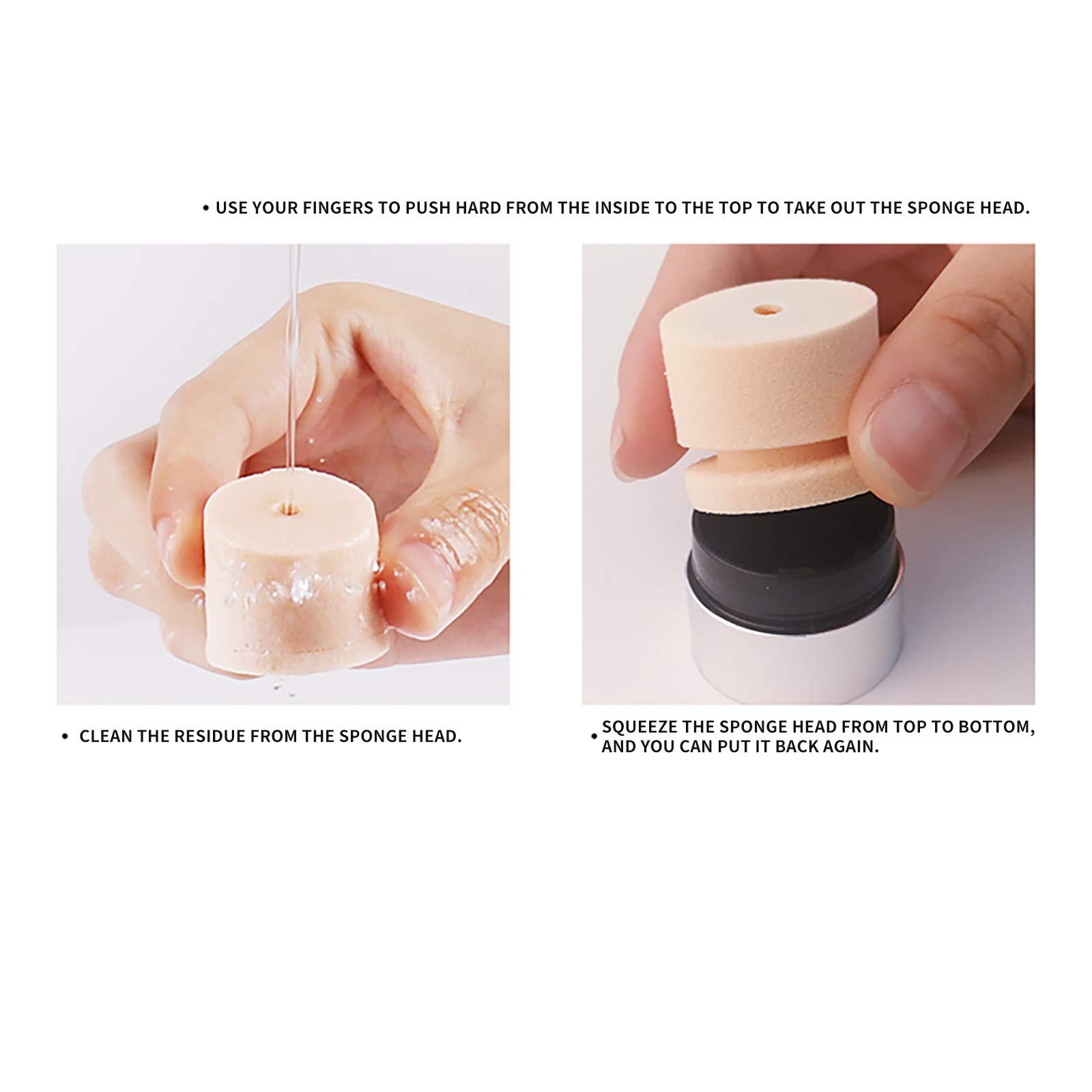 • USE YOUR FINGERS TO PUSH HARD FROM THE INSIDE TO THE TOP TO TAKE OUT THE SPONGE HEAD.

• CLEAN THE RESIDUE FROM THE SPONGE HEAD.

• SQUEEZE THE SPONGE HEAD FROM TOP TO BOTTOM, AND YOU CAN PUT IT BACK AGAIN.