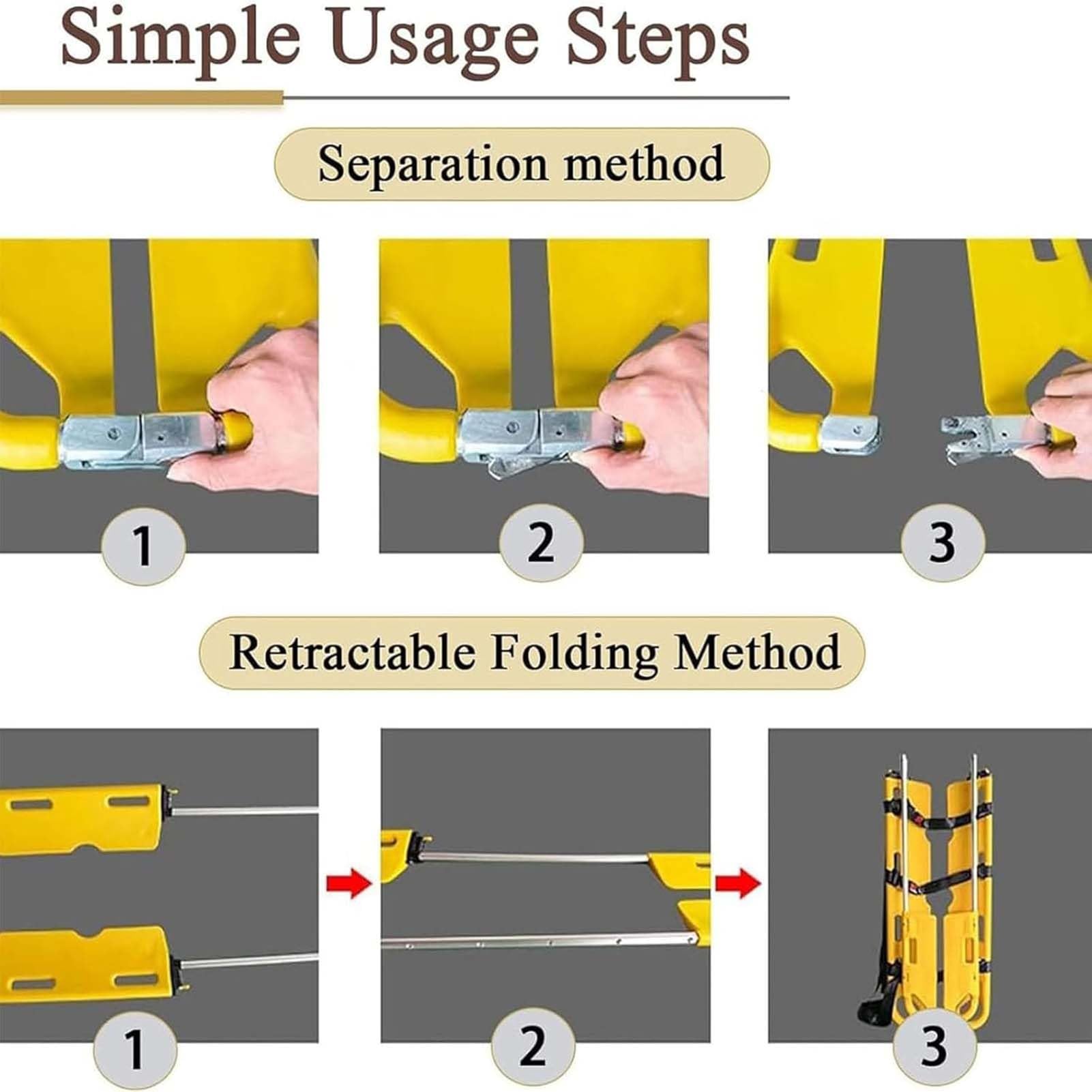 Simple Usage Steps

Separation method

1

2

3

Retractable Folding Method

1

2

3