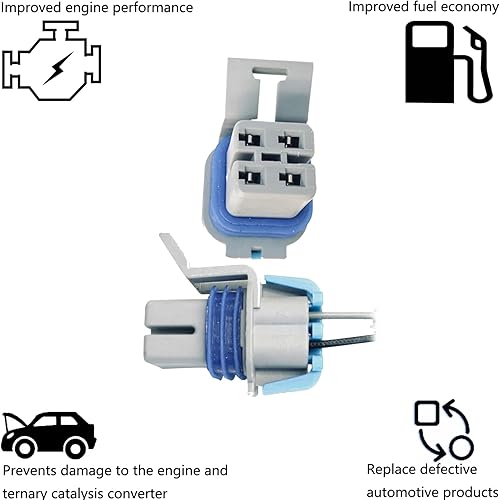 Improved engine performance

Improved fuel economy

Prevents damage to the engine and ternary catalysis converter

Replace defective automotive products