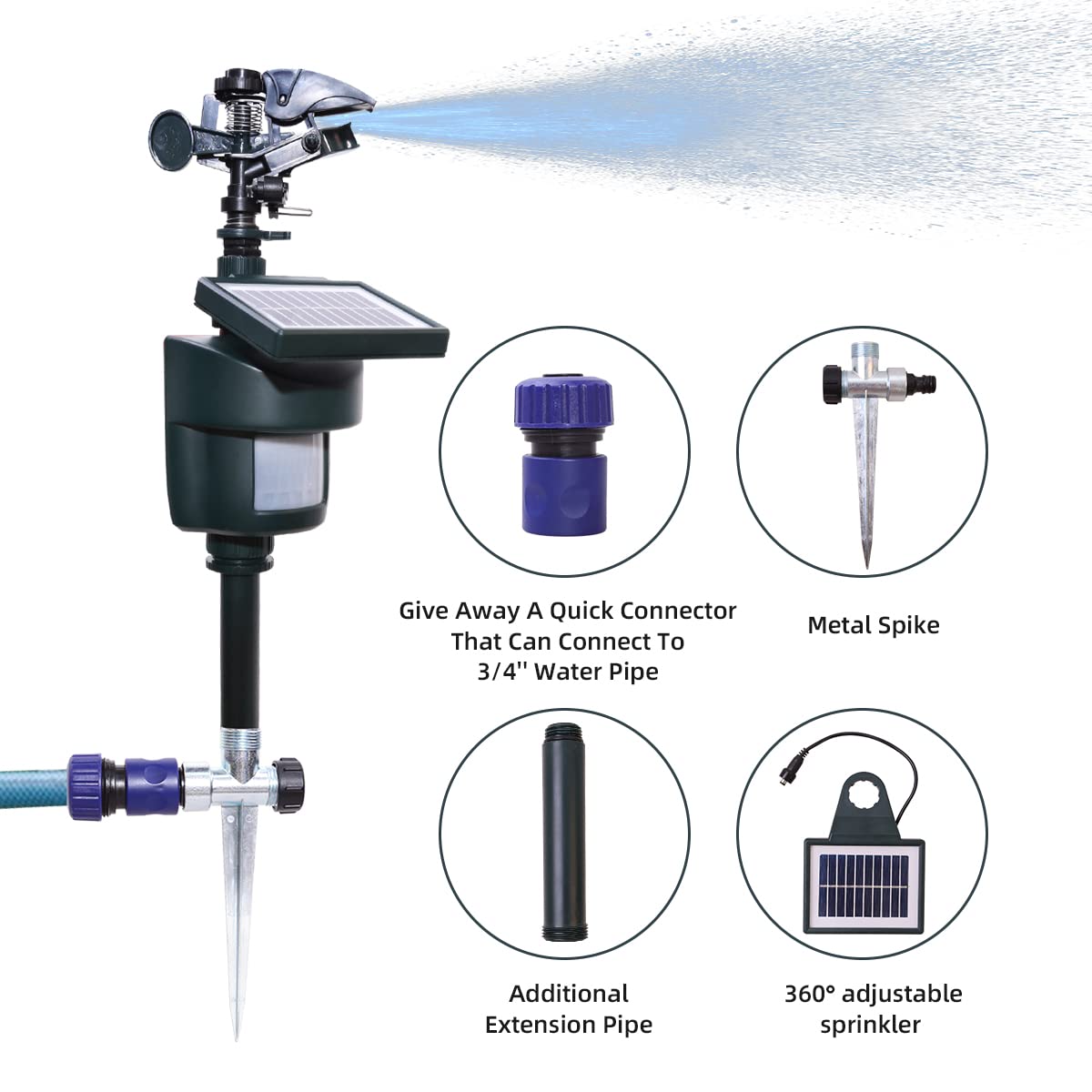 Give Away A Quick Connector That Can Connect To 3/4'' Water Pipe

Metal Spike

Additional Extension Pipe

360° adjustable sprinkler