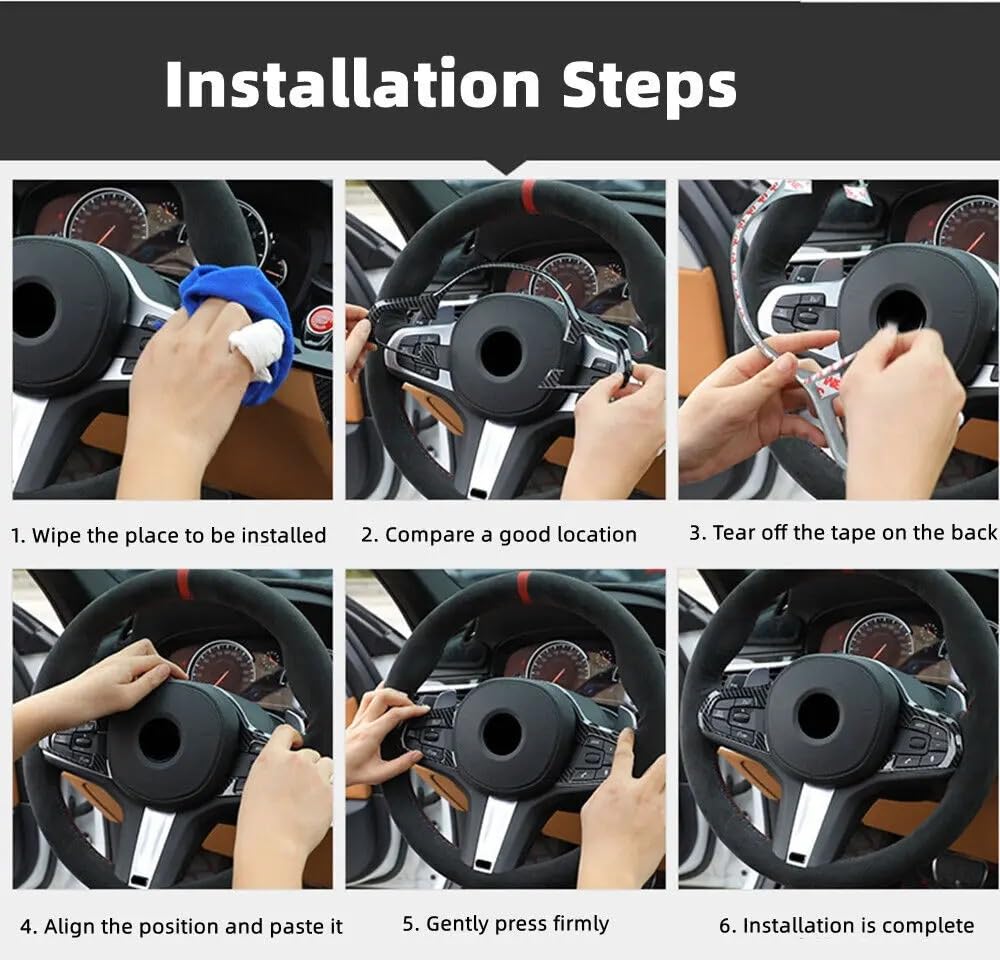 Installation Steps

1. Wipe the place to be installed

2. Compare a good location

3. Tear off the tape on the back

4. Align the position and paste it

5. Gently press firmly

6. Installation is complete