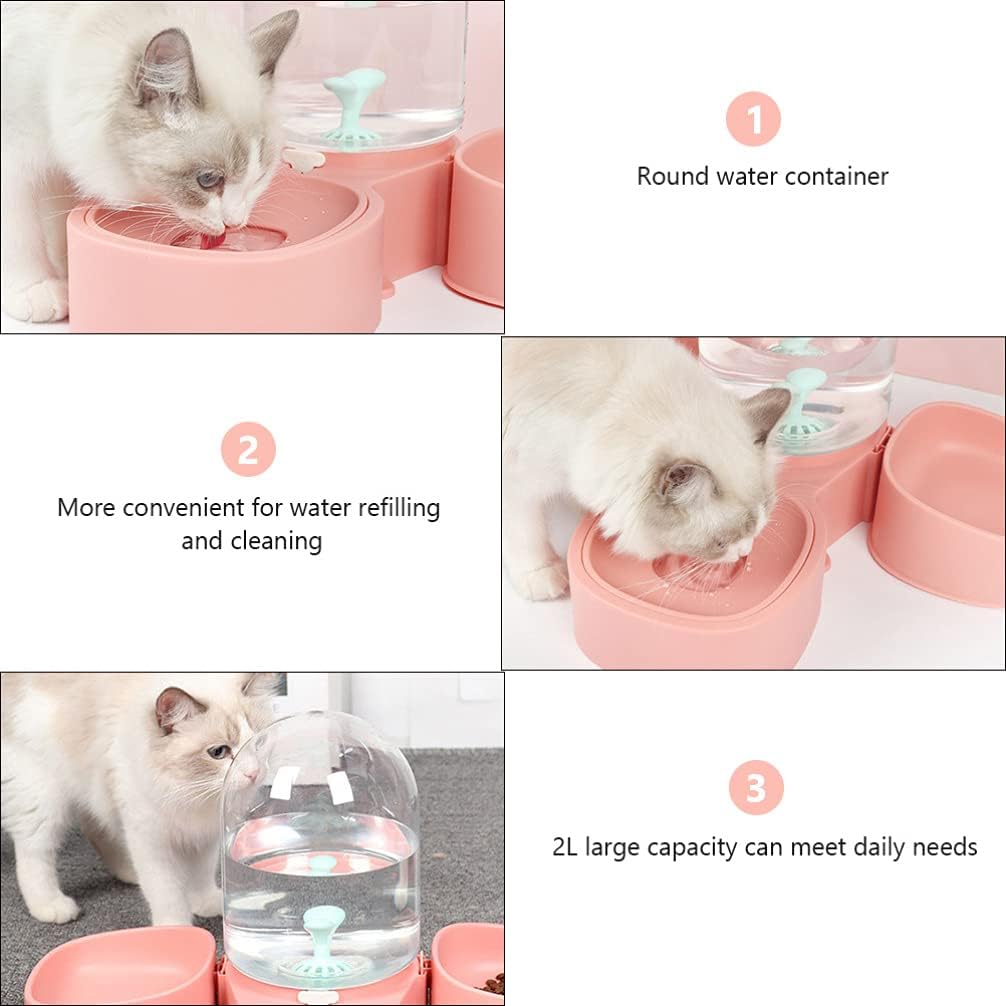 1

Round water container

2

More convenient for water refilling and cleaning

3

2L large capacity can meet daily needs