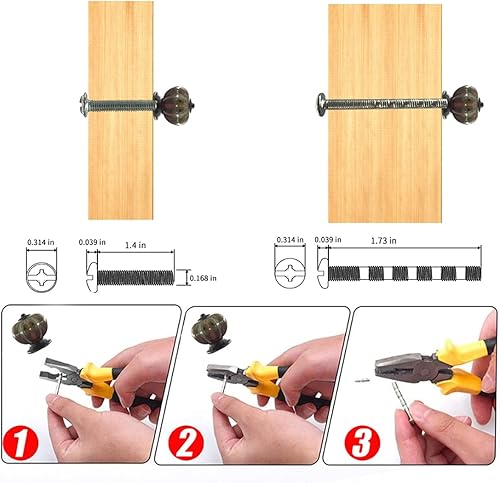 0.314 in
0.039 in
1.4 in
0.168 in
0.314 in
0.039 in
1.73 in
1
2
3