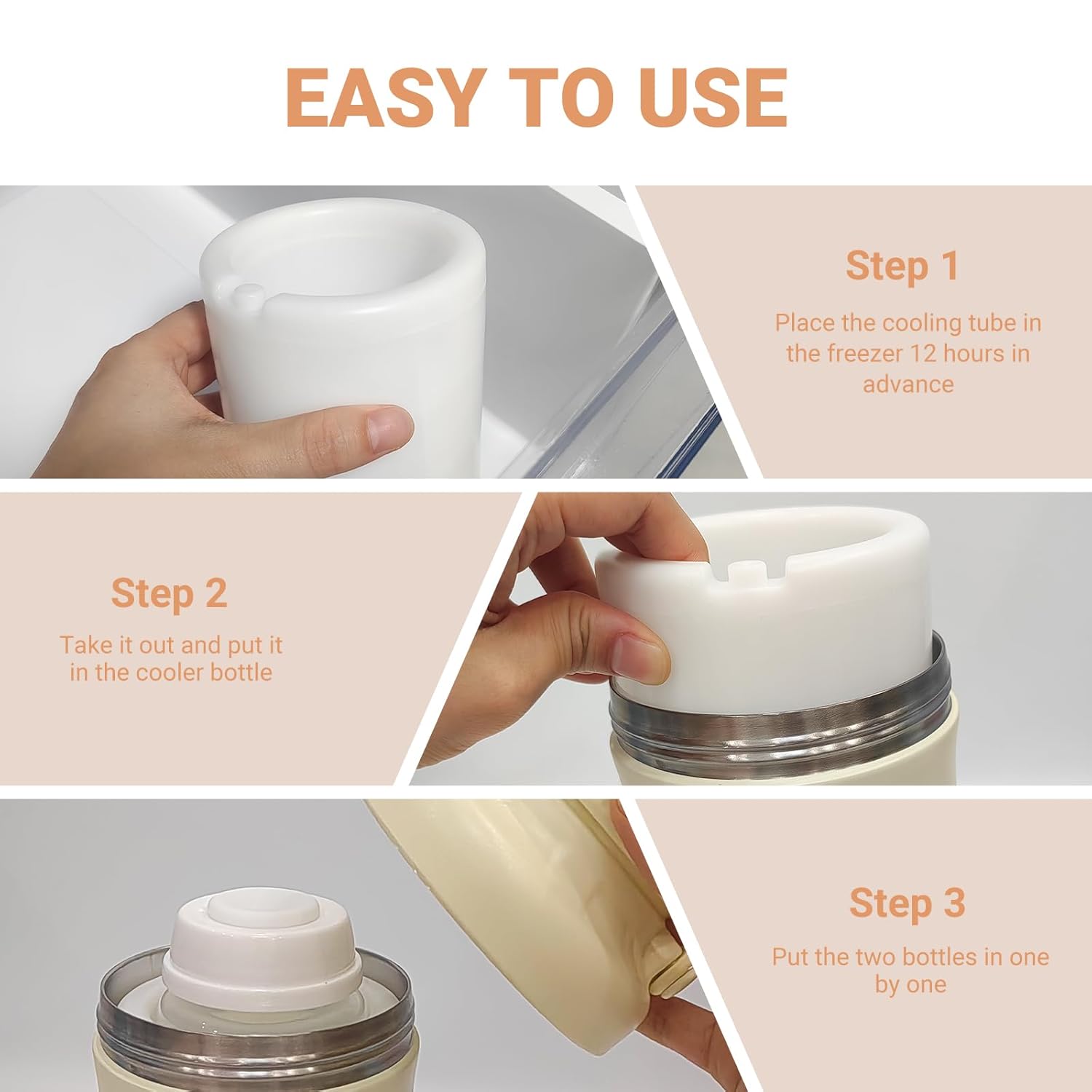 EASY TO USE

Step 1

Place the cooling tube in the freezer 12 hours in advance

Step 2

Take it out and put it in the cooler bottle

Step 3

Put the two bottles in one by one