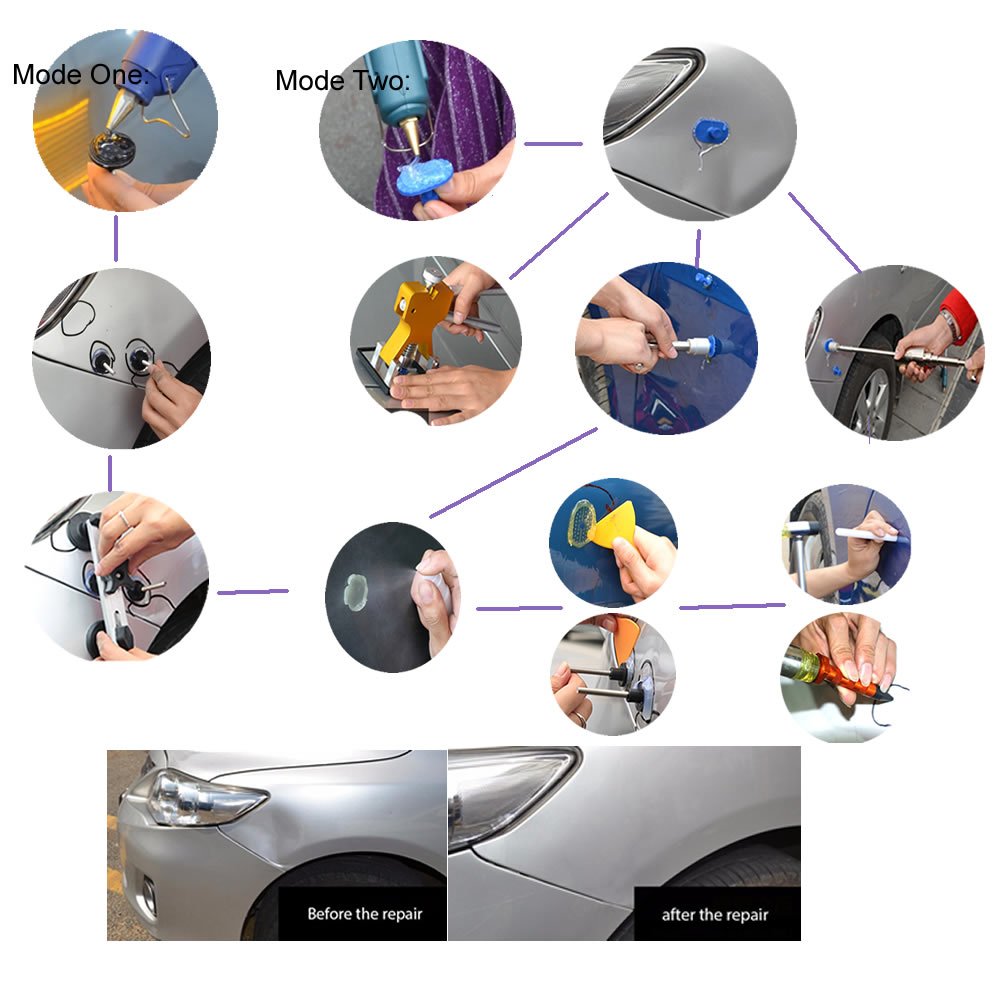 Mode One:

Mode Two:

Before the repair

after the repair