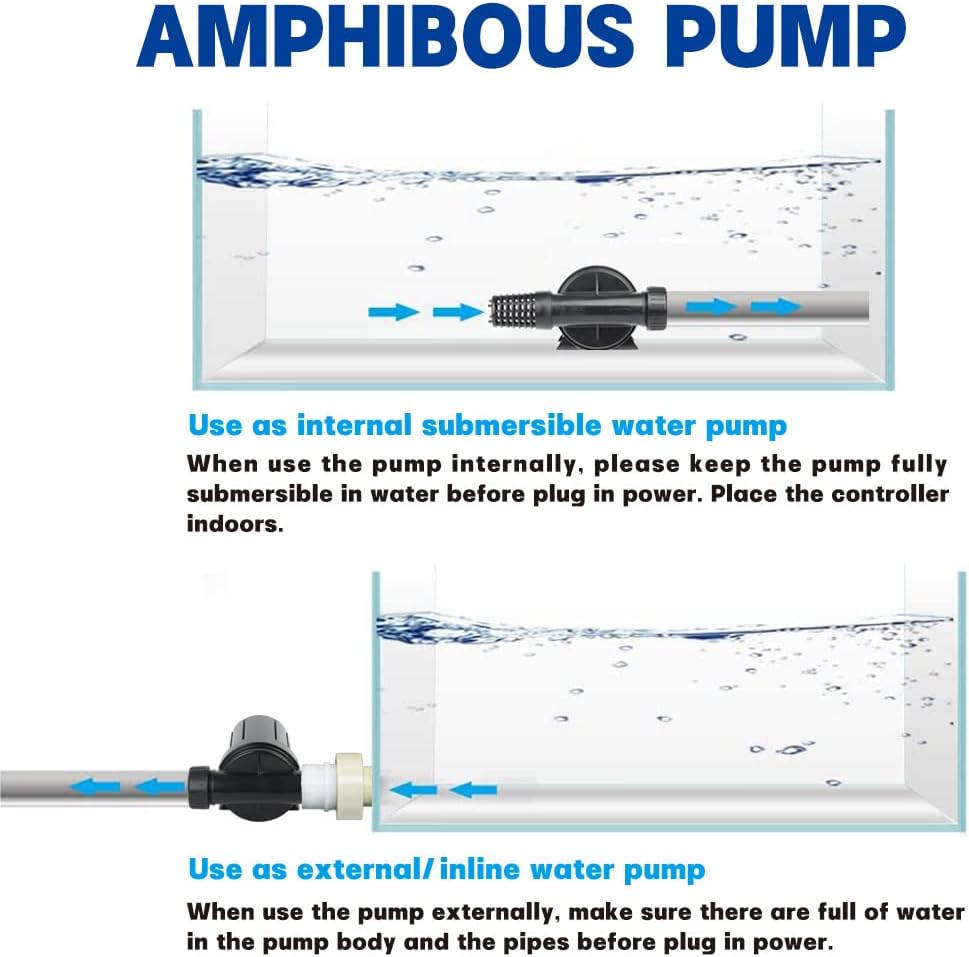 AMPHIBOUS PUMP

Use as internal submersible water pump

When use the pump internally, please keep the pump fully submersible in water before plug in power. Place the controller indoors.

Use as external/ inline water pump

When use the pump externally, make sure there are full of water in the pump body and the pipes before plug in power.