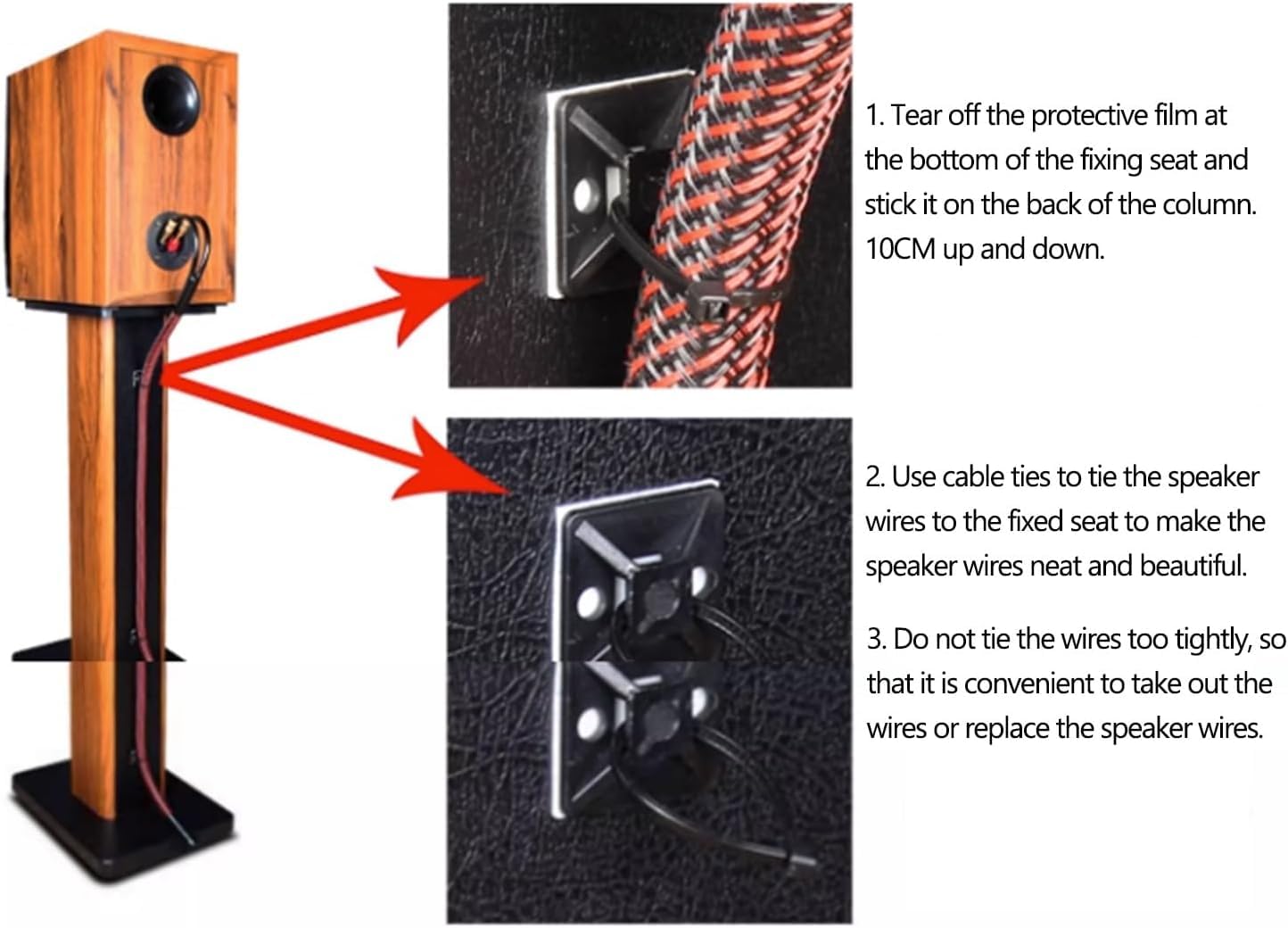 1. Tear off the protective film at the bottom of the fixing seat and stick it on the back of the column. 10CM up and down.

2. Use cable ties to tie the speaker wires to the fixed seat to make the speaker wires neat and beautiful.

3. Do not tie the wires too tightly, so that it is convenient to take out the wires or replace the speaker wires.