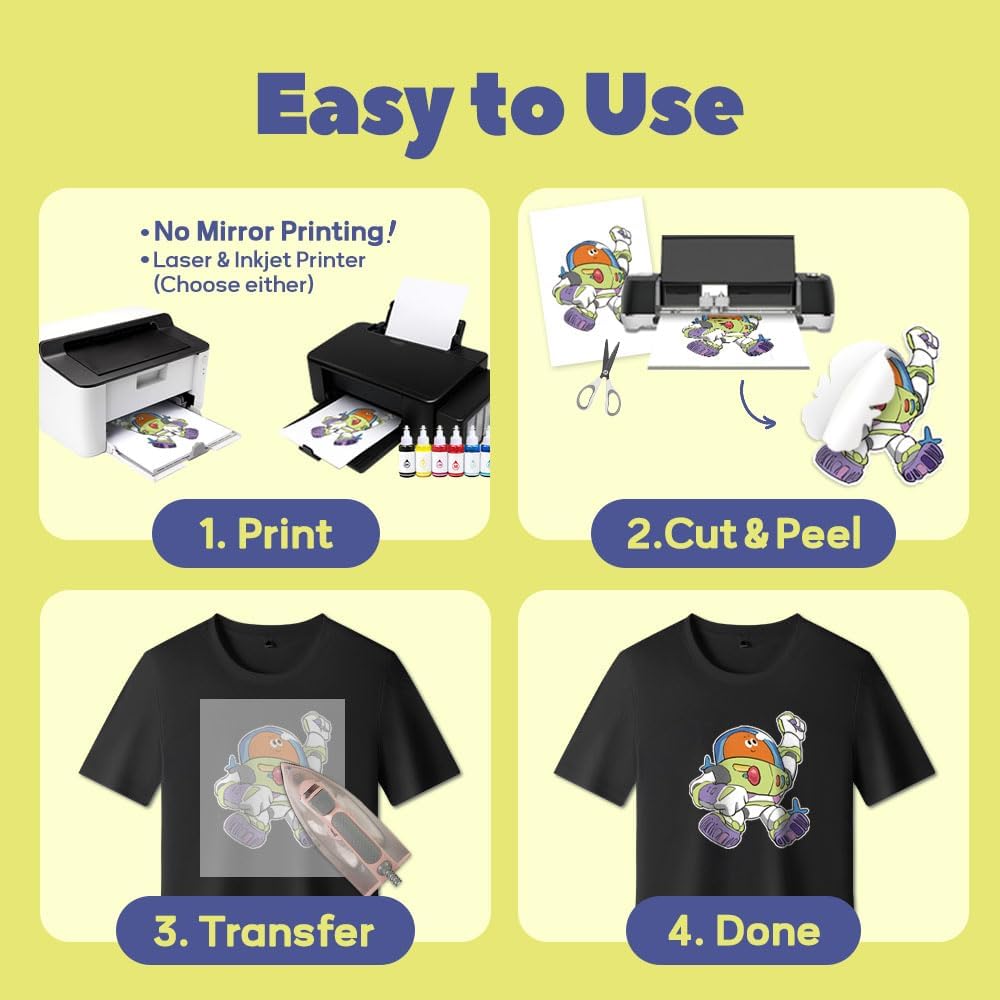 Easy to Use

• No Mirror Printing!
• Laser & Inkjet Printer
(Choose either)

1. Print

2.Cut & Peel

3. Transfer

4. Done