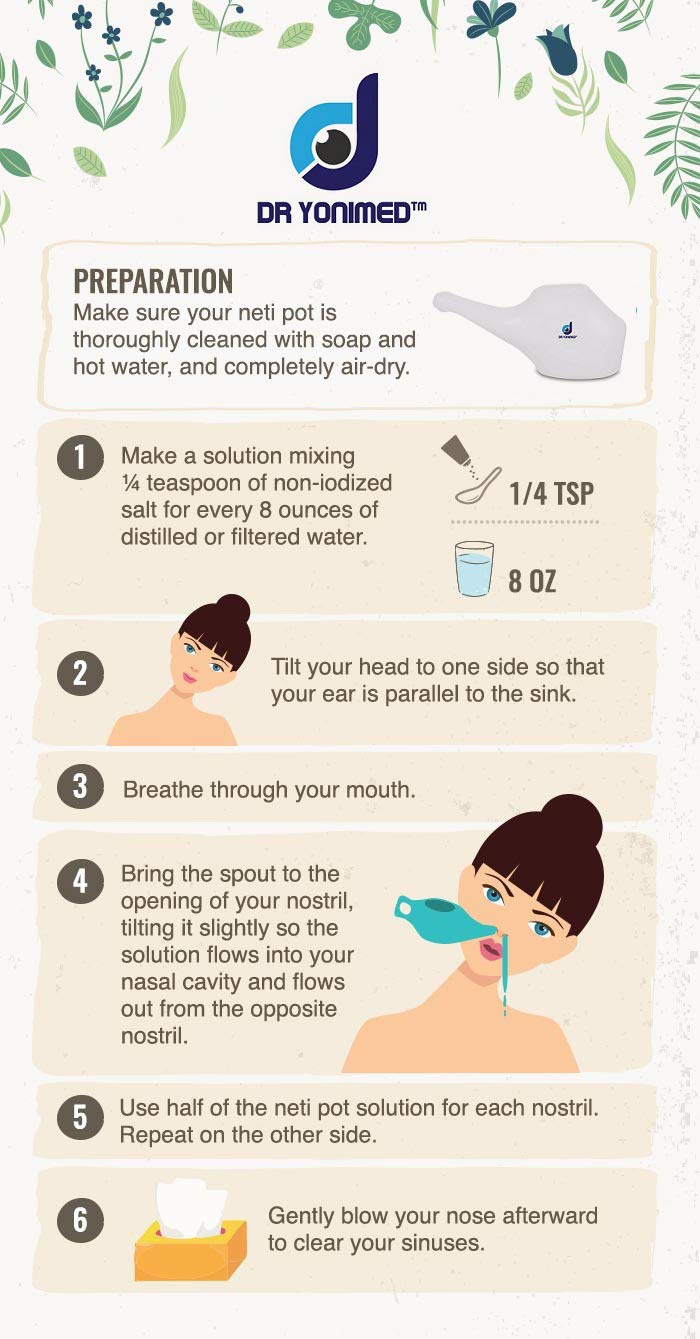 DR YONIMED™

PREPARATION
Make sure your neti pot is thoroughly cleaned with soap and hot water, and completely air-dry.

DR YONIMED

1 Make a solution mixing ¼ teaspoon of non-iodized salt for every 8 ounces of distilled or filtered water.

1/4 TSP

8 OZ

2 Tilt your head to one side so that your ear is parallel to the sink.

3 Breathe through your mouth.

4 Bring the spout to the opening of your nostril, tilting it slightly so the solution flows into your nasal cavity and flows out from the opposite nostril.

5 Use half of the neti pot solution for each nostril. Repeat on the other side.

6 Gently blow your nose afterward to clear your sinuses.