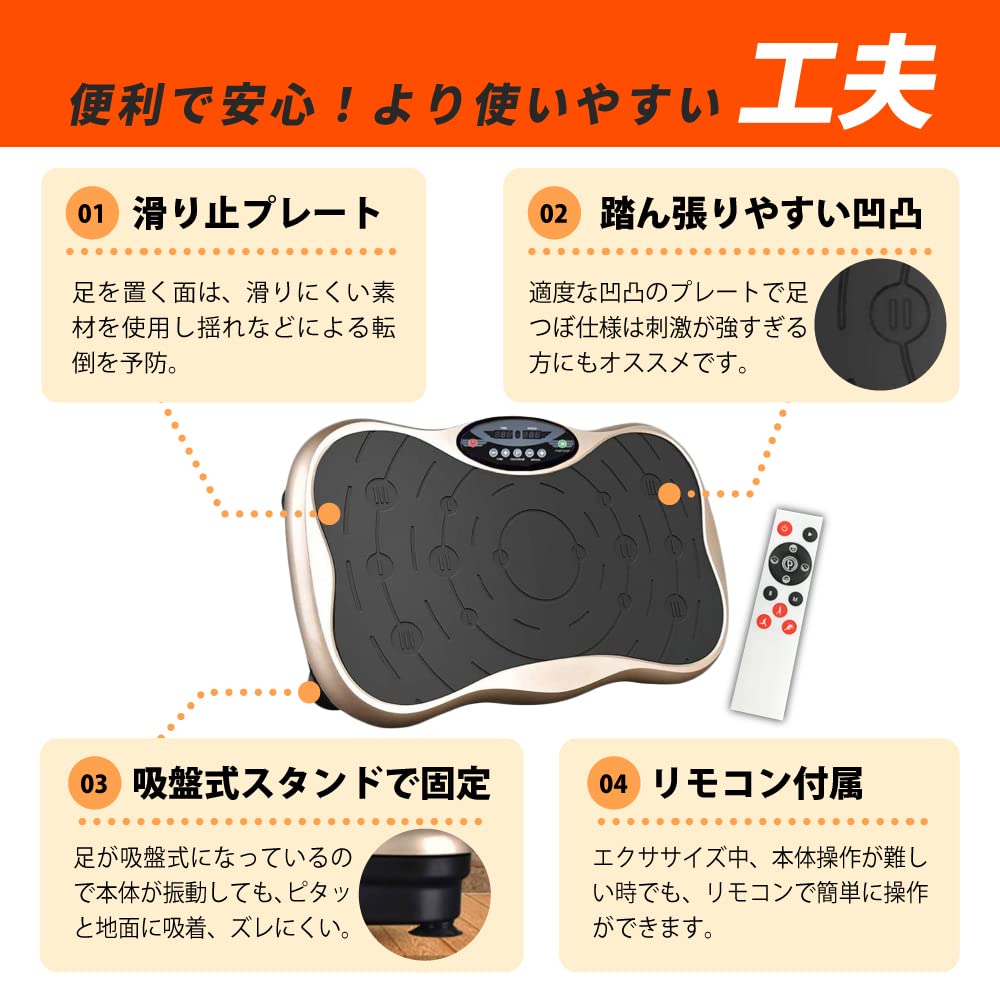 便利で安心！より使いやすい 工夫

01 滑り止プレート

足を置く面は、滑りにくい素材を使用し揺れなどによる転倒を予防。

02 踏ん張りやすい凹凸

適度な凹凸のプレートで足つぼ仕様は刺激が強すぎる方にもオススメです。

03 吸盤式スタンドで固定

足が吸盤式になっているので本体が振動しても、ピタッと地面に吸着、ズレにくい。

04 リモコン付属

エクササイズ中、本体操作が難しい時でも、リモコンで簡単に操作ができます。