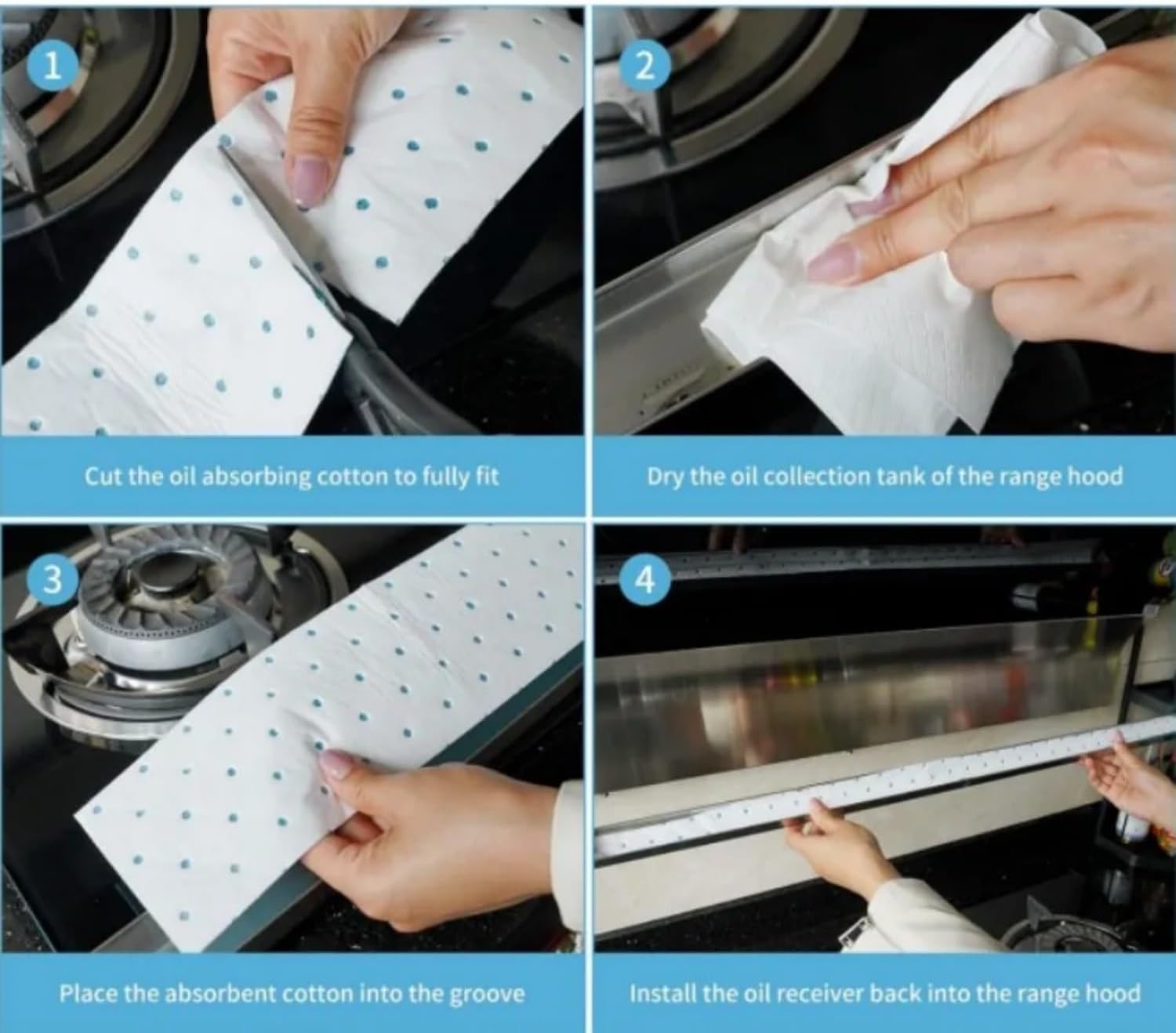 1

Cut the oil absorbing cotton to fully fit

2

Dry the oil collection tank of the range hood

3

Place the absorbent cotton into the groove

4

Install the oil receiver back into the range hood