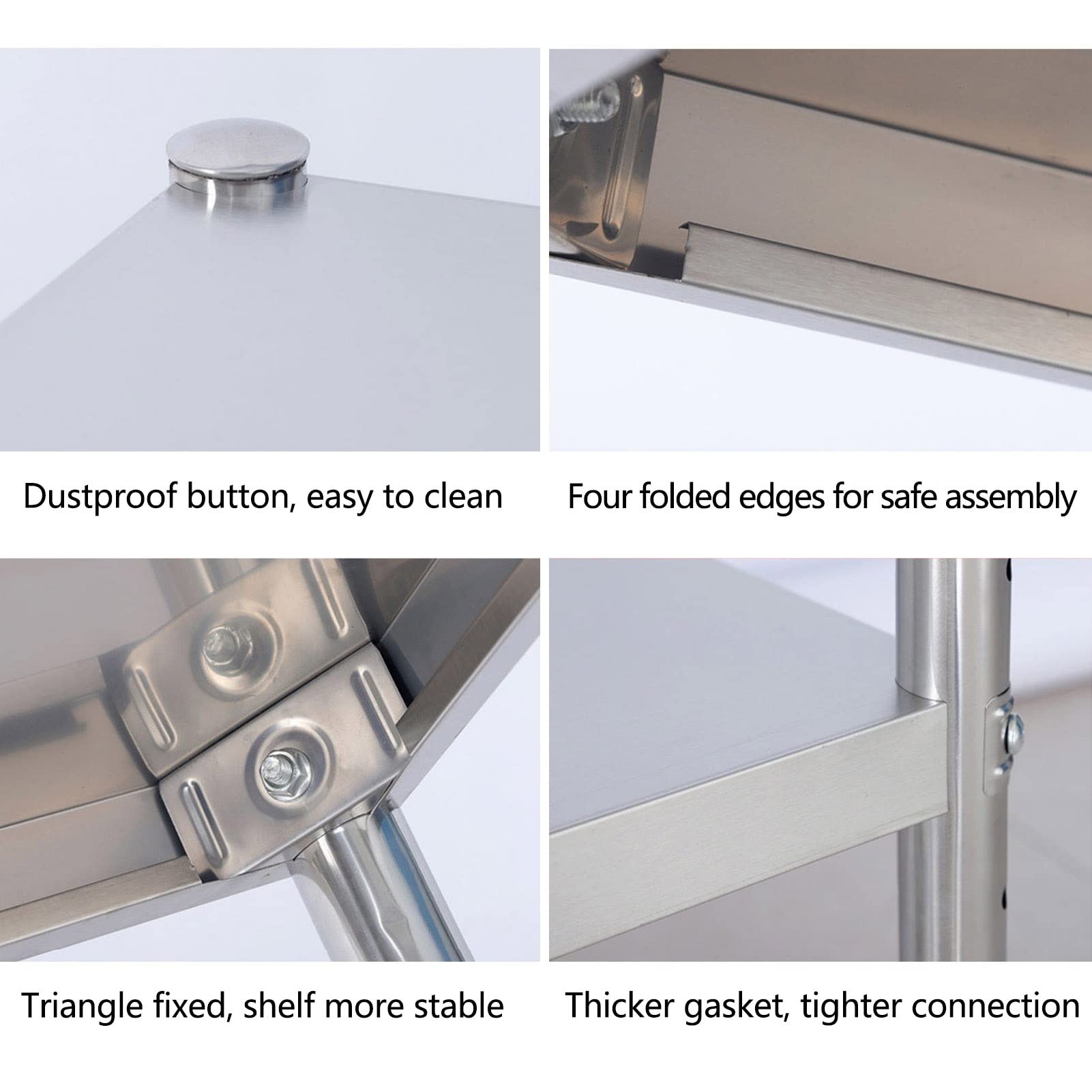 Dustproof button, easy to clean

Four folded edges for safe assembly

Triangle fixed, shelf more stable

Thicker gasket, tighter connection