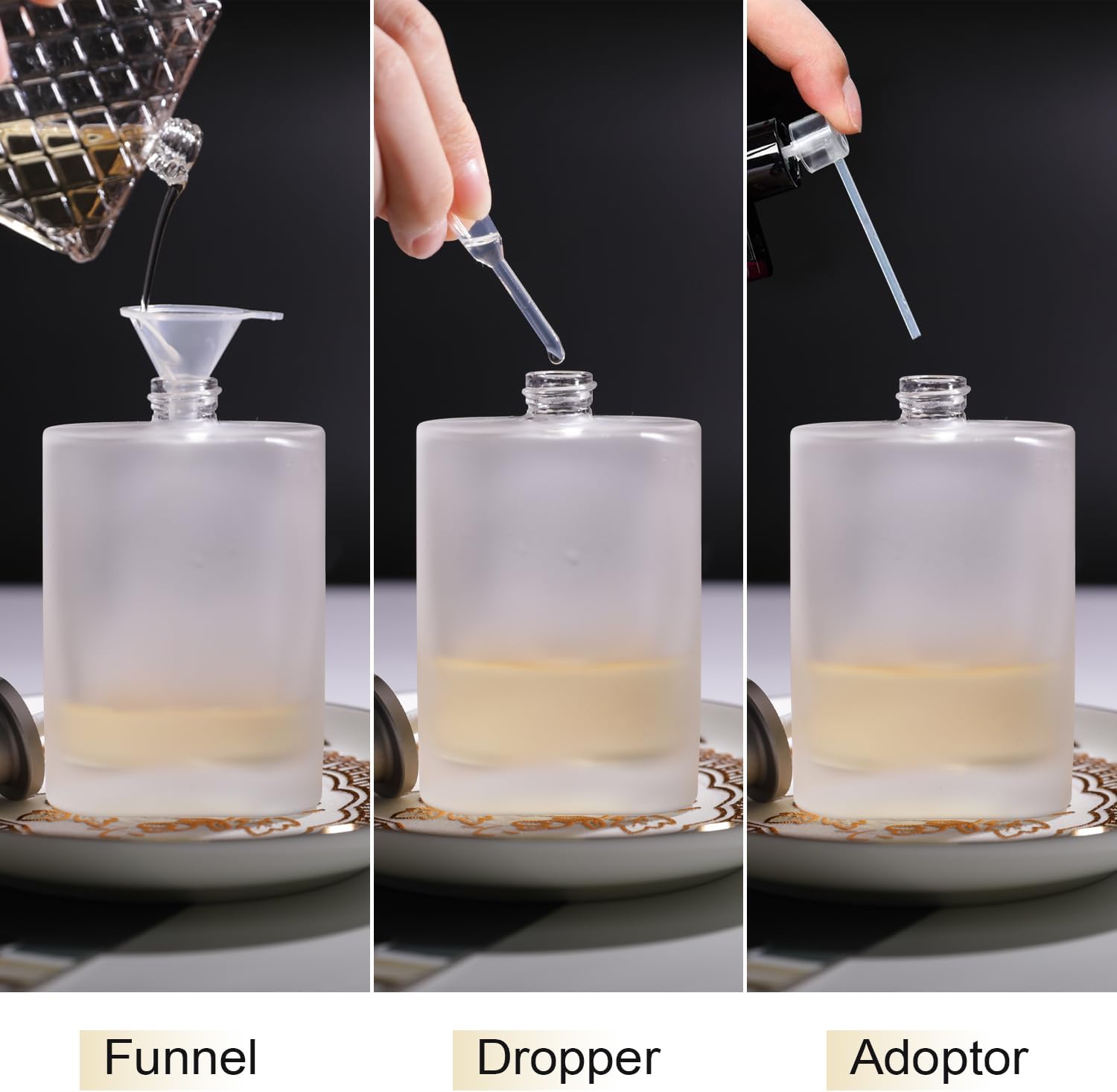 Funnel

Dropper

Adoptor