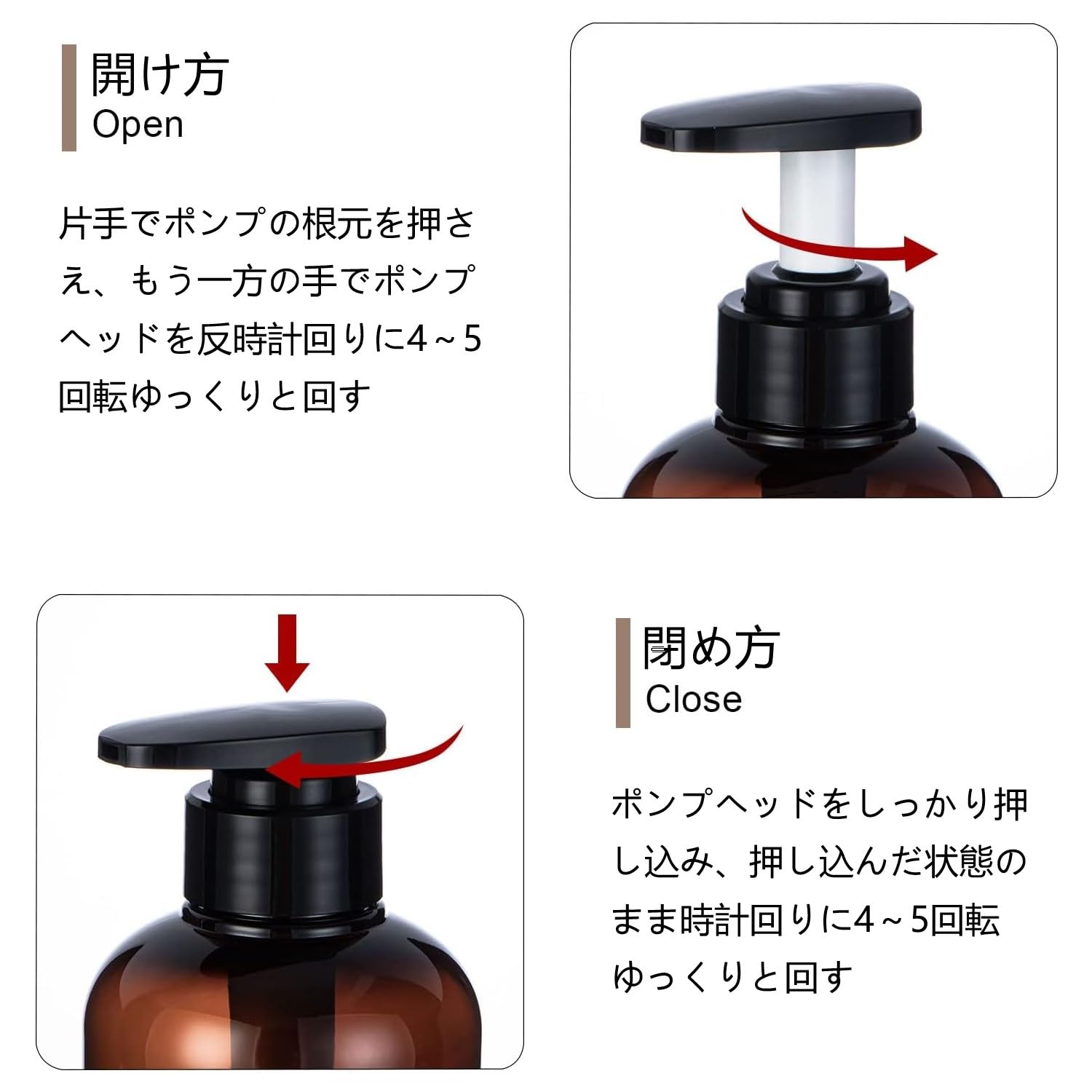 開け方
Open

片手でポンプの根元を押さえ、もう一方の手でポンプヘッドを反時計回りに4～5回転ゆっくりと回す

閉め方
Close

ポンプヘッドをしっかり押し込み、押し込んだ状態のまま時計回りに4～5回転ゆっくりと回す